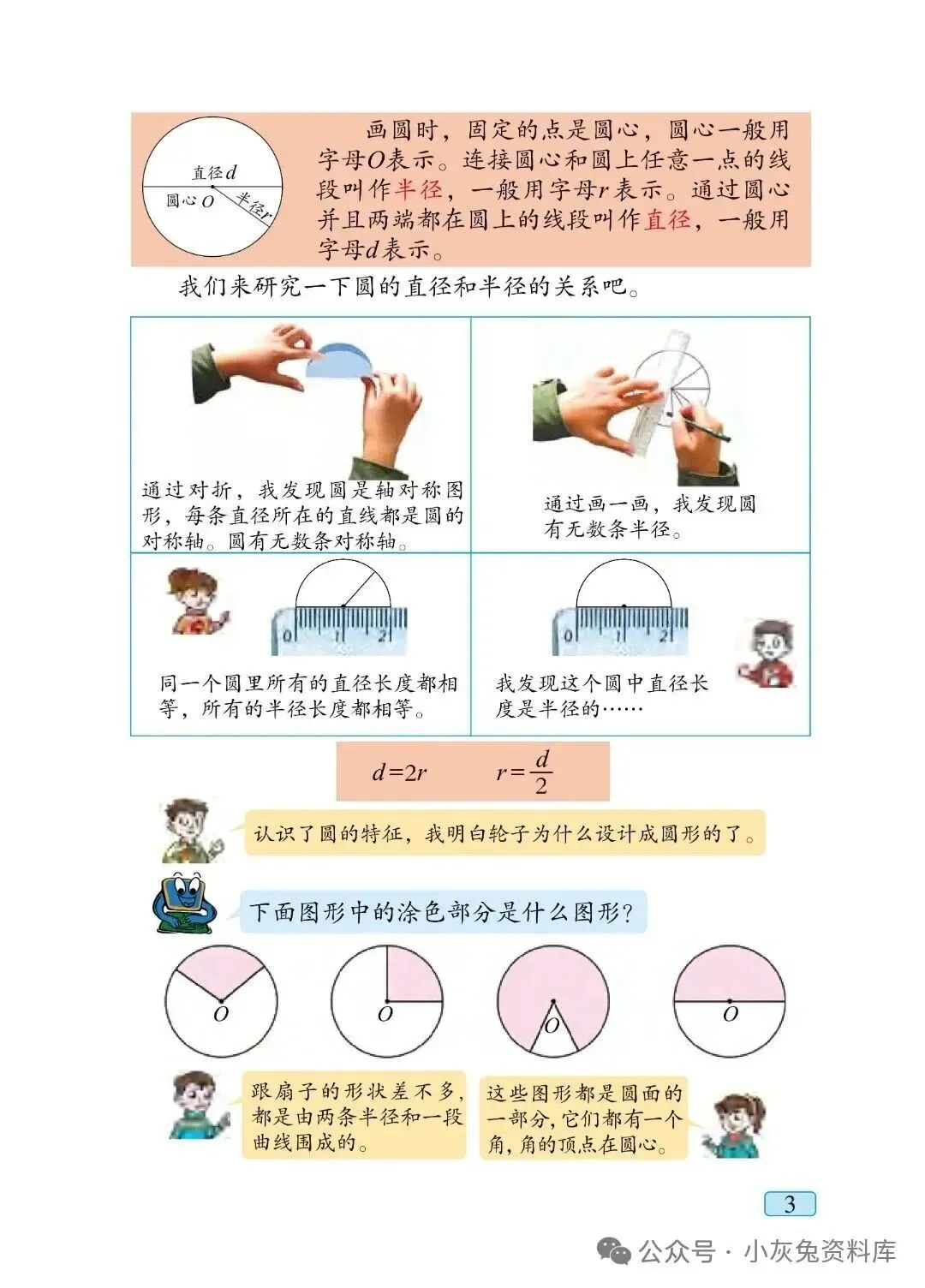 直径$d$
圆心$O$
半径$r$

画圆时，固定的点是圆心，圆心一般用字母$O$表示。连接圆心和圆上任意一点的线段叫作半径，一般用字母$r$表示。通过圆心并且两端都在圆上的线段叫作直径，一般用字母$d$表示。

我们来研究一下圆的直径和半径的关系吧。

通过对折，我发现圆是轴对称图形，每条直径所在的直线都是圆的对称轴。圆有无数条对称轴。

通过画一画，我发现圆有无数条半径。

0 1 2

同一个圆里所有的直径长度都相等，所有的半径长度都相等。

0 1 2

我发现这个圆中直径长度是半径的……

$d=2r$　　$r=\frac{d}{2}$

认识了圆的特征，我明白轮子为什么设计成圆形的了。

下面图形中的涂色部分是什么图形？

$O$　$O$　$O$　$O$

跟扇子的形状差不多，都是由两条半径和一段曲线围成的。

这些图形都是圆面的一部分，它们都有一个角，角的顶点在圆心。

3

公众号 · 小灰兔资料库