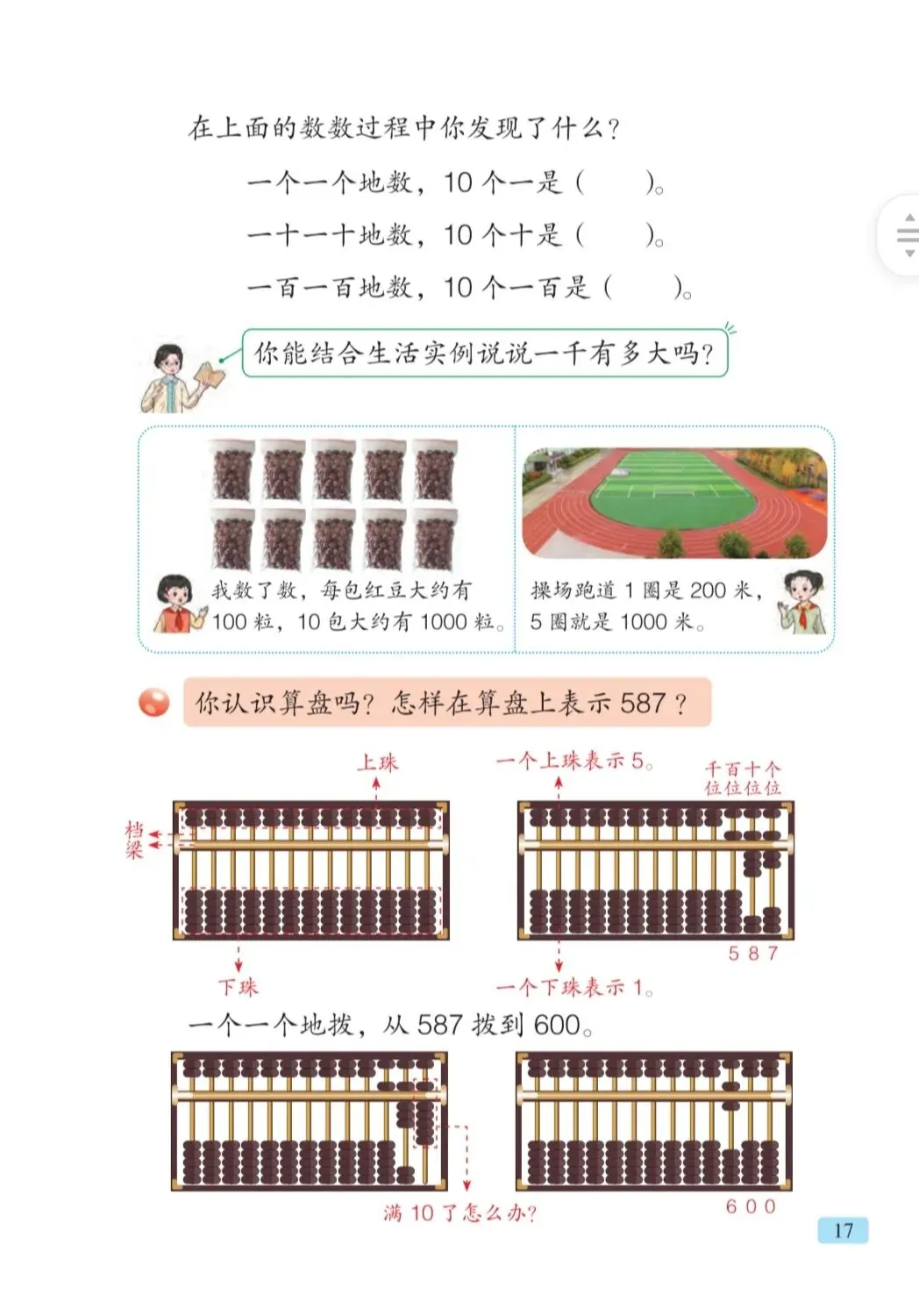 在上面的数数过程中你发现了什么？

一个一个地数，10 个一是（　　）。

一十一十地数，10 个十是（　　）。

一百一百地数，10 个一百是（　　）。

你能结合生活实例说说一千有多大吗？

我数了数，每包红豆大约有 100 粒，10 包大约有 1000 粒。

操场跑道 1 圈是 200 米，5 圈就是 1000 米。

你认识算盘吗？怎样在算盘上表示 587？

上珠

档

梁

下珠

一个上珠表示 5。

千位 百位 十位 个位

5 8 7

一个下珠表示 1。

一个一个地拨，从 587 拨到 600。

满 10 了怎么办？

6 0 0

17