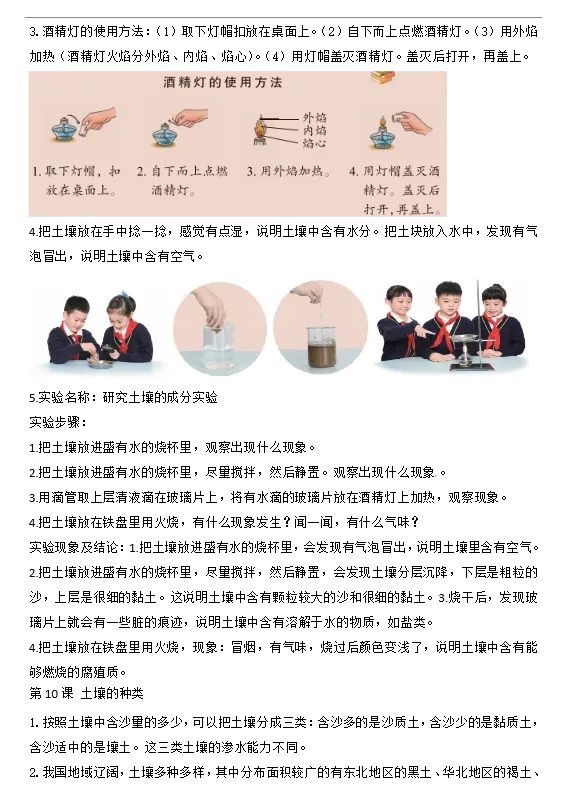 3. 酒精灯的使用方法：（1）取下灯帽扣放在桌面上。（2）自下而上点燃酒精灯。（3）用外焰加热（酒精灯火焰分外焰、内焰、焰心）。（4）用灯帽盖灭酒精灯。盖灭后打开，再盖上。

酒精灯的使用方法

外焰
内焰
焰心

1. 取下灯帽，扣放在桌面上。
2. 自下而上点燃酒精灯。
3. 用外焰加热。
4. 用灯帽盖灭酒精灯。盖灭后打开，再盖上。

4.把土壤放在手中捻一捻，感觉有点湿，说明土壤中含有水分。把土块放入水中，发现有气泡冒出，说明土壤中含有空气。

5.实验名称：研究土壤的成分实验
实验步骤：
1.把土壤放进盛有水的烧杯里，观察出现什么现象。
2.把土壤放进盛有水的烧杯里，尽量搅拌，然后静置。观察出现什么现象。
3.用滴管取上层清液滴在玻璃片上，将有水滴的玻璃片放在酒精灯上加热，观察现象。
4.把土壤放在铁盘里用火烧，有什么现象发生？闻一闻，有什么气味？
实验现象及结论：1.把土壤放进盛有水的烧杯里，会发现有气泡冒出，说明土壤里含有空气。
2.把土壤放进盛有水的烧杯里，尽量搅拌，然后静置，会发现土壤分层沉降，下层是粗粒的沙，上层是很细的黏土。这说明土壤中含有颗粒较大的沙和很细的黏土。3.烧干后，发现玻璃片上就会有一些脏的痕迹，说明土壤中含有溶解于水的物质，如盐类。
4.把土壤放在铁盘里用火烧，现象：冒烟，有气味，烧过后颜色变浅了，说明土壤中含有能够燃烧的腐殖质。
第 10 课 土壤的种类
1. 按照土壤中含沙里的多少，可以把土壤分成三类：含沙多的是沙质土，含沙少的是黏质土，含沙适中的是壤土。这三类土壤的渗水能力不同。
2. 我国地域辽阔，土壤多种多样，其中分布面积较广的有东北地区的黑土、华北地区的褐土、