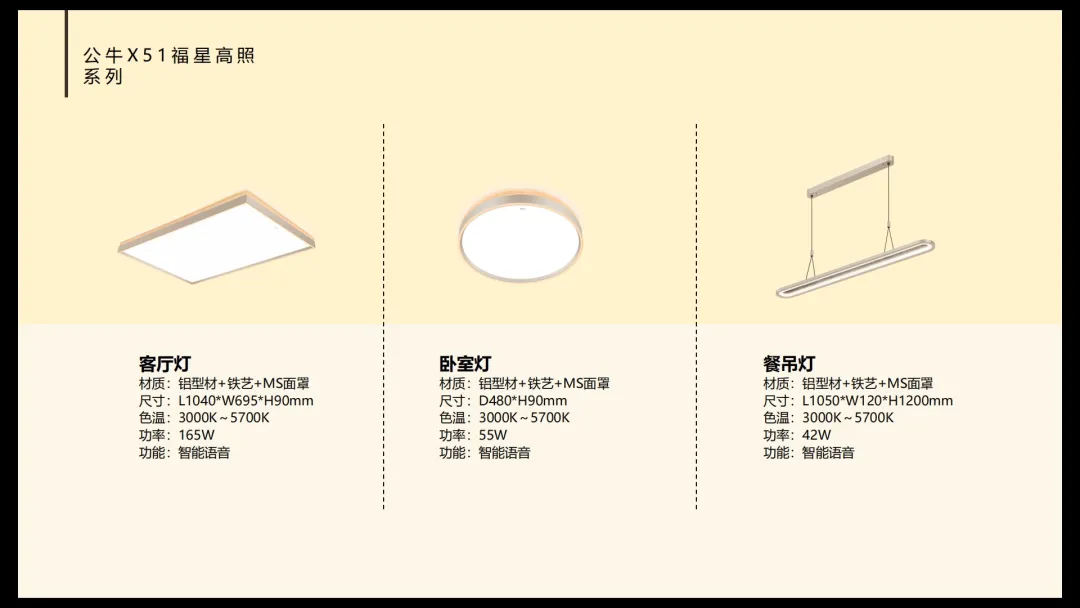 公牛X51福星高照系列

客厅灯
材质：铝型材+铁艺+MS面罩
尺寸：L1040*W695*H90mm
色温：3000K～5700K
功率：165W
功能：智能语音

卧室灯
材质：铝型材+铁艺+MS面罩
尺寸：D480*H90mm
色温：3000K～5700K
功率：55W
功能：智能语音

餐吊灯
材质：铝型材+铁艺+MS面罩
尺寸：L1050*W120*H1200mm
色温：3000K～5700K
功率：42W
功能：智能语音