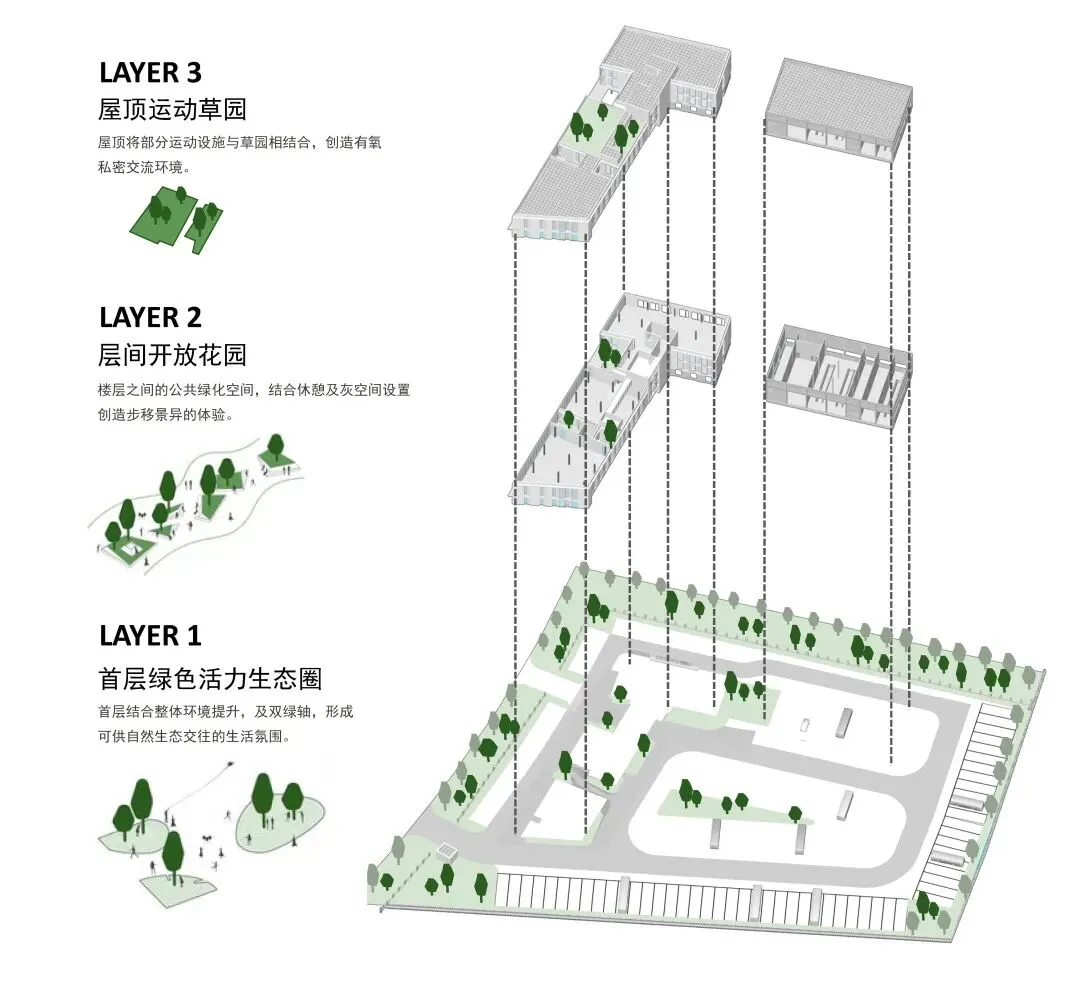 LAYER 3
屋顶运动草园
屋顶将部分运动设施与草园相结合，创造有氧私密交流环境。

LAYER 2
层间开放花园
楼层之间的公共绿化空间，结合休憩及灰空间设置创造步移景异的体验。

LAYER 1
首层绿色活力生态圈
首层结合整体环境提升，及双绿轴，形成可供自然生态交往的生活氛围。