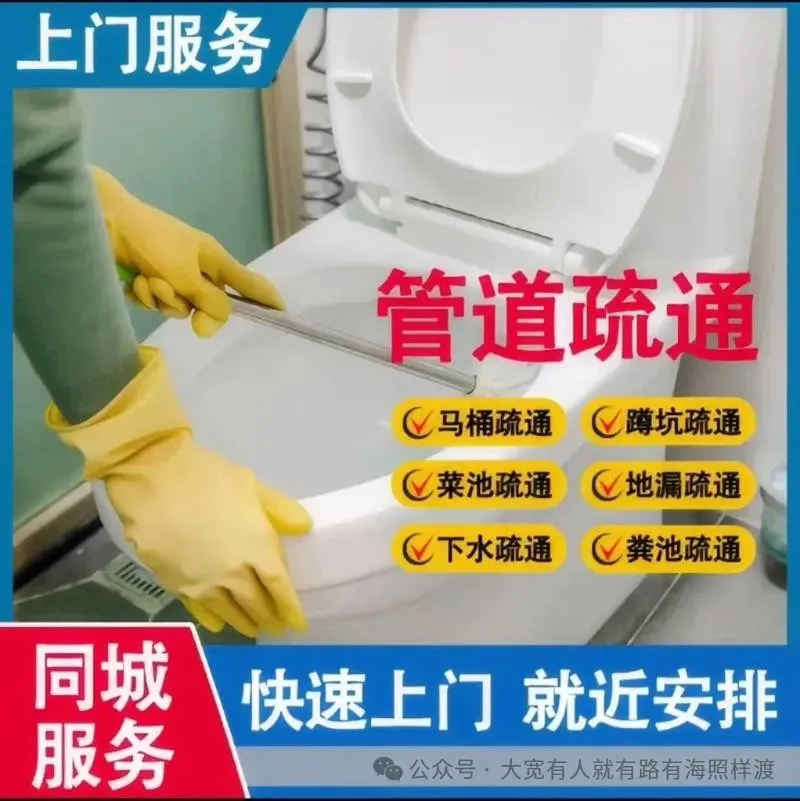 上门服务

管道疏通

马桶疏通
蹲坑疏通
菜池疏通
地漏疏通
下水疏通
粪池疏通

同城服务

快速上门 就近安排

公众号 · 大宽有人就有路有海照样渡