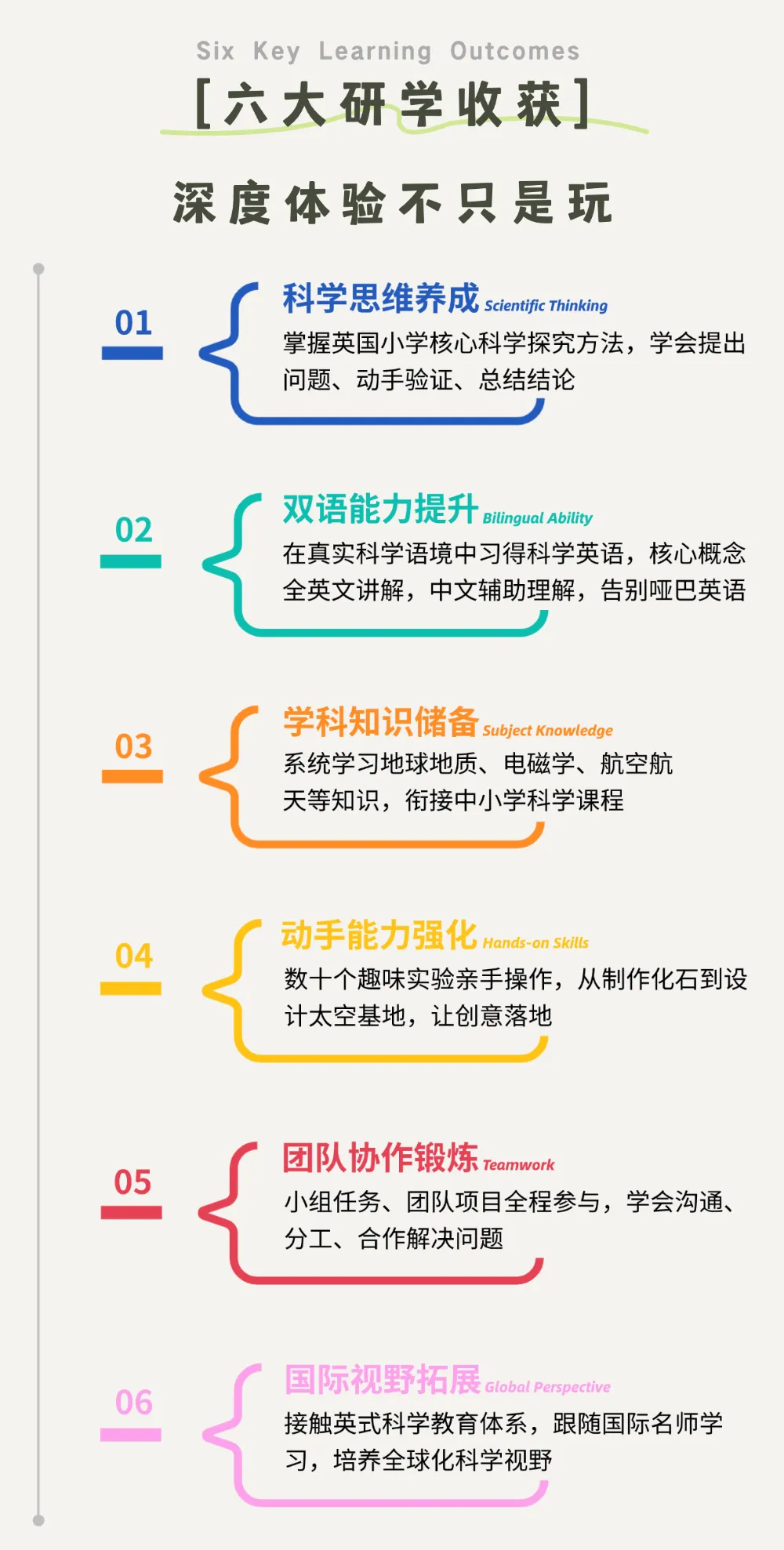 Six Key Learning Outcomes

[六大研学收获]

深度体验不只是玩

01

科学思维养成 Scientific Thinking

掌握英国小学核心科学探究方法，学会提出问题、动手验证、总结结论

02

双语能力提升 Bilingual Ability

在真实科学语境中习得科学英语，核心概念全英文讲解，中文辅助理解，告别哑巴英语

03

学科知识储备 Subject Knowledge

系统学习地球地质、电磁学、航空航天等知识，衔接中小学科学课程

04

动手能力强化 Hands-on Skills

数十个趣味实验亲手操作，从制作化石到设计太空基地，让创意落地

05

团队协作锻炼 Teamwork

小组任务、团队项目全程参与，学会沟通、分工、合作解决问题

06

国际视野拓展 Global Perspective

接触英式科学教育体系，跟随国际名师学习，培养全球化科学视野