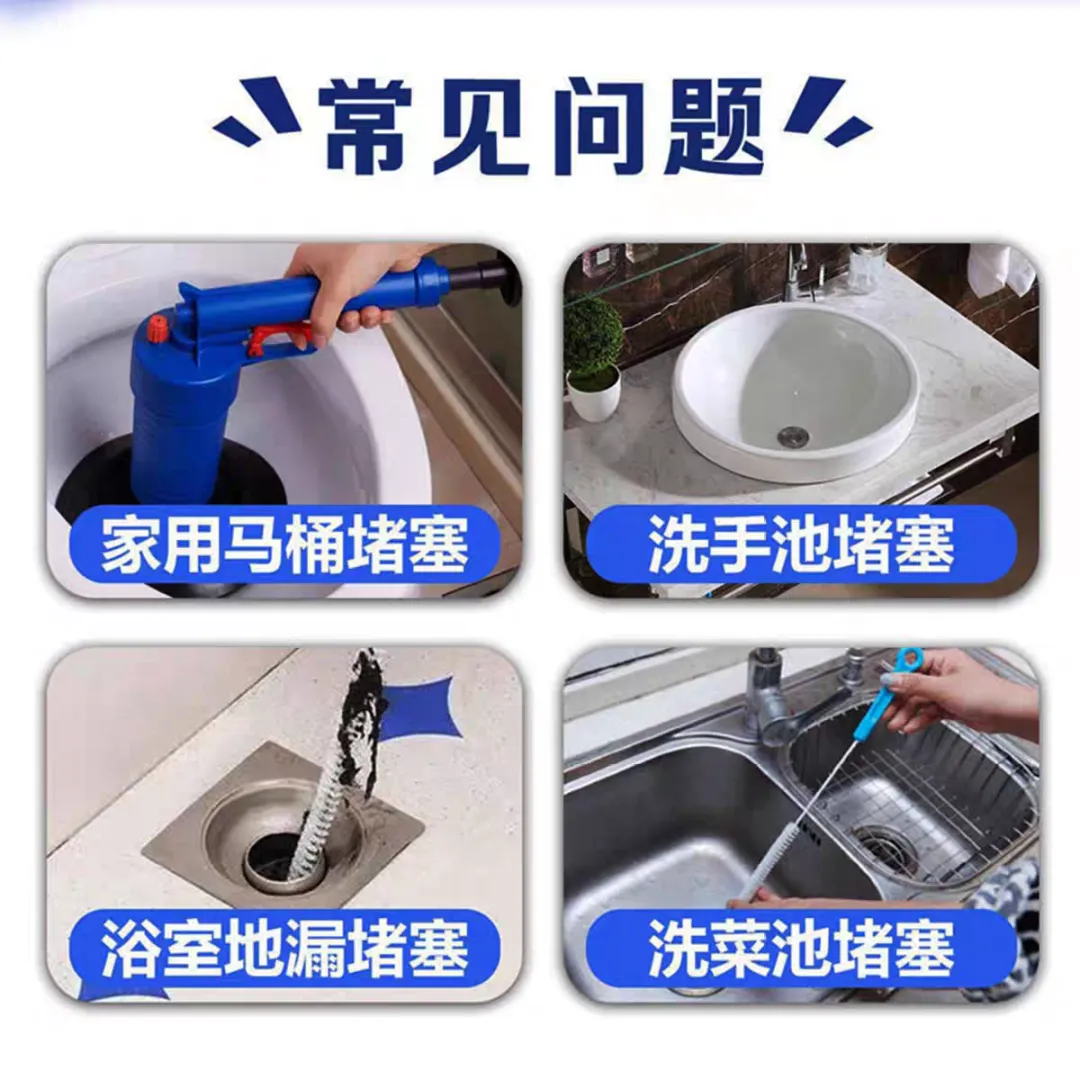 常见问题

家用马桶堵塞

洗手池堵塞

浴室地漏堵塞

洗菜池堵塞