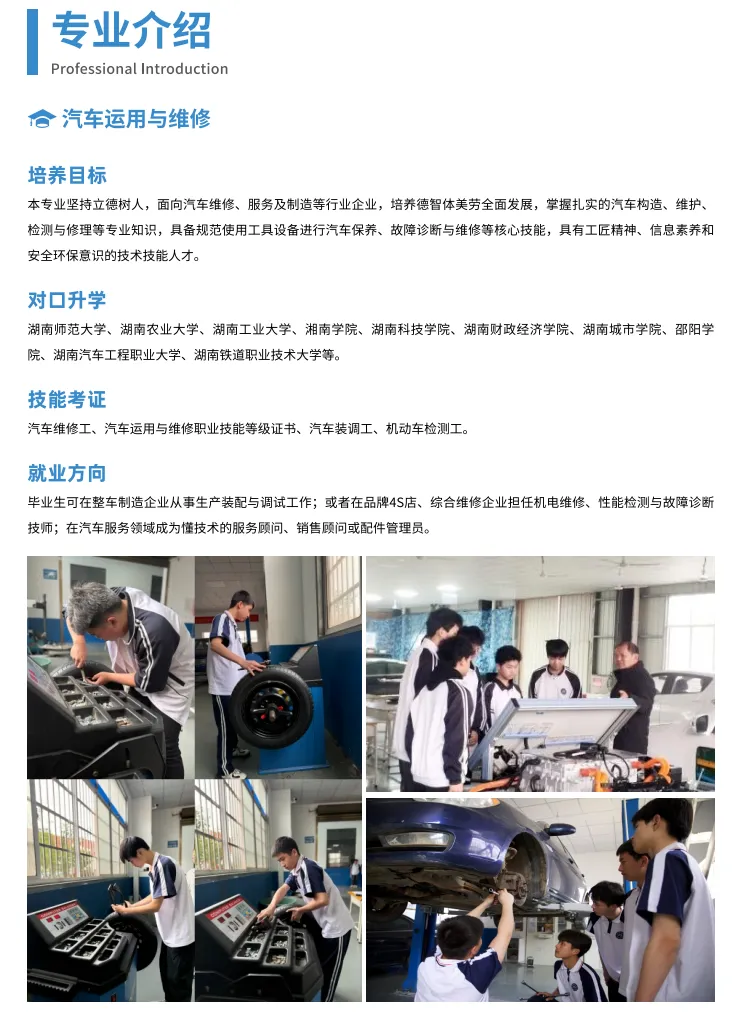 专业介绍
Professional Introduction

汽车运用与维修

培养目标
本专业坚持立德树人，面向汽车维修、服务及制造等行业企业，培养德智体美劳全面发展，掌握扎实的汽车构造、维护、检测与修理等专业知识，具备规范使用工具设备进行汽车保养、故障诊断与维修等核心技能，具有工匠精神、信息素养和安全环保意识的技术技能人才。

对口升学
湖南师范大学、湖南农业大学、湖南工业大学、湘南学院、湖南科技学院、湖南财政经济学院、湖南城市学院、邵阳学院、湖南汽车工程职业大学、湖南铁道职业技术大学等。

技能考证
汽车维修工、汽车运用与维修职业技能等级证书、汽车装调工、机动车检测工。

就业方向
毕业生可在整车制造企业从事生产装配与调试工作；或者在品牌4S店、综合维修企业担任机电维修、性能检测与故障诊断技师；在汽车服务领域成为懂技术的服务顾问、销售顾问或配件管理员。