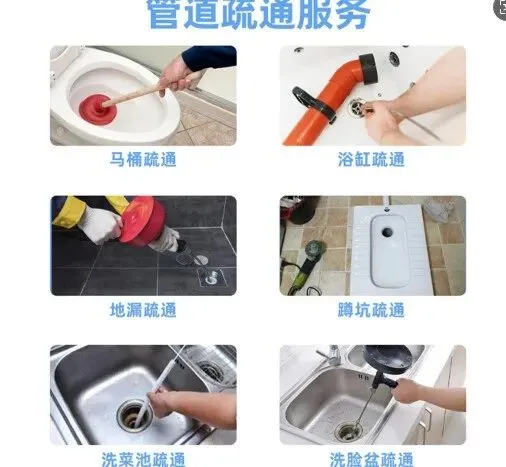 管道疏通服务

马桶疏通

浴缸疏通

地漏疏通

蹲坑疏通

洗菜池疏通

洗脸盆疏通