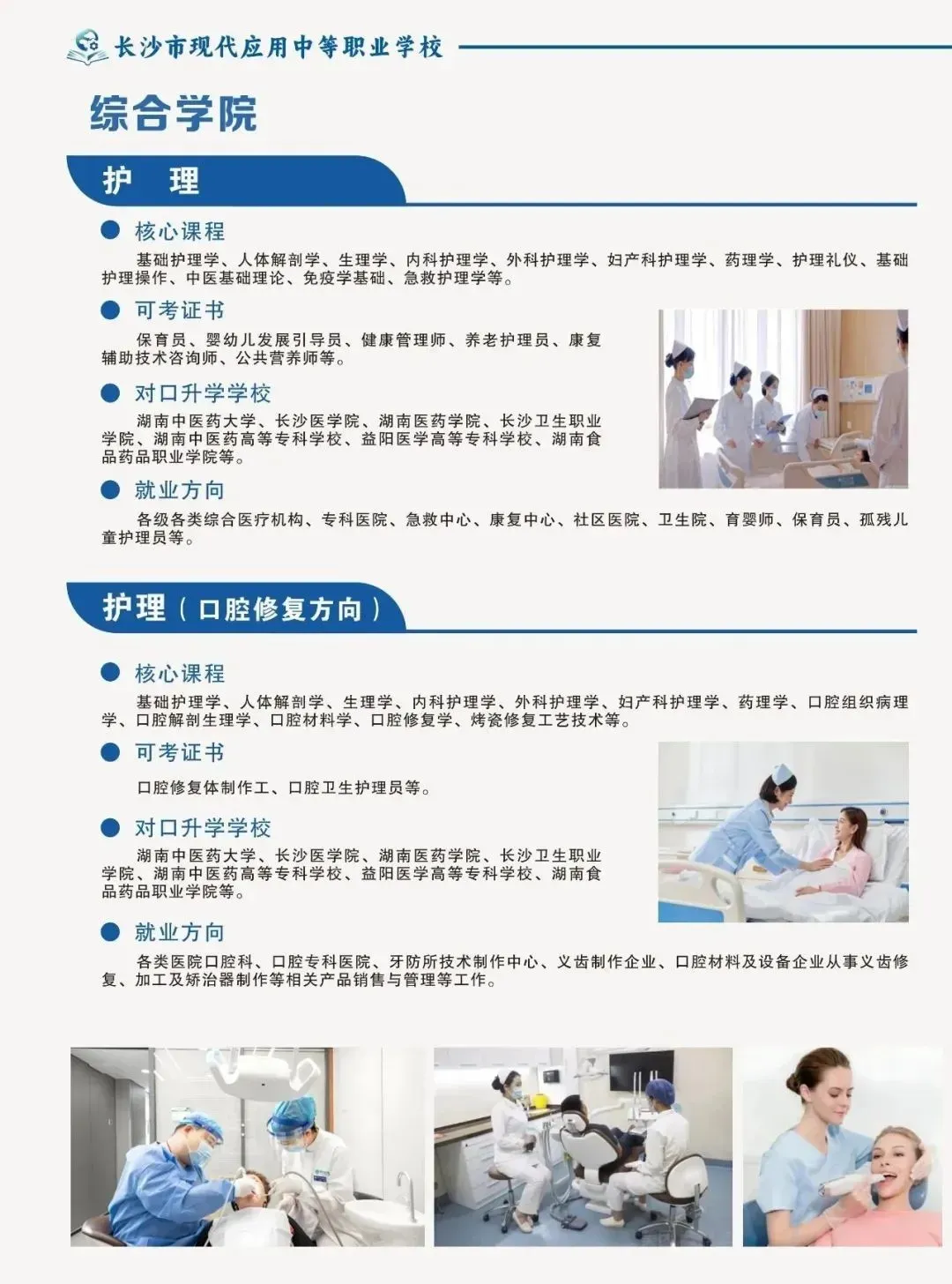 长沙市现代应用中等职业学校

综合学院

护 理

核心课程

基础护理学、人体解剖学、生理学、内科护理学、外科护理学、妇产科护理学、药理学、护理礼仪、基础护理操作、中医基础理论、免疫学基础、急救护理学等。

可考证书

保育员、婴幼儿发展引导员、健康管理师、养老护理员、康复辅助技术咨询师、公共营养师等。

对口升学学校

湖南中医药大学、长沙医学院、湖南医药学院、长沙卫生职业学院、湖南中医药高等专科学校、益阳医学高等专科学校、湖南食品药品职业学院等。

就业方向

各级各类综合医疗机构、专科医院、急救中心、康复中心、社区医院、卫生院、育婴师、保育员、孤残儿童护理员等。

护理（口腔修复方向）

核心课程

基础护理学、人体解剖学、生理学、内科护理学、外科护理学、妇产科护理学、药理学、口腔组织病理学、口腔解剖生理学、口腔材料学、口腔修复学、烤瓷修复工艺技术等。

可考证书

口腔修复体制作工、口腔卫生护理员等。

对口升学学校

湖南中医药大学、长沙医学院、湖南医药学院、长沙卫生职业学院、湖南中医药高等专科学校、益阳医学高等专科学校、湖南食品药品职业学院等。

就业方向

各类医院口腔科、口腔专科医院、牙防所技术制作中心、义齿制作企业、口腔材料及设备企业从事义齿修复、加工及矫治器制作等相关产品销售与管理等工作。