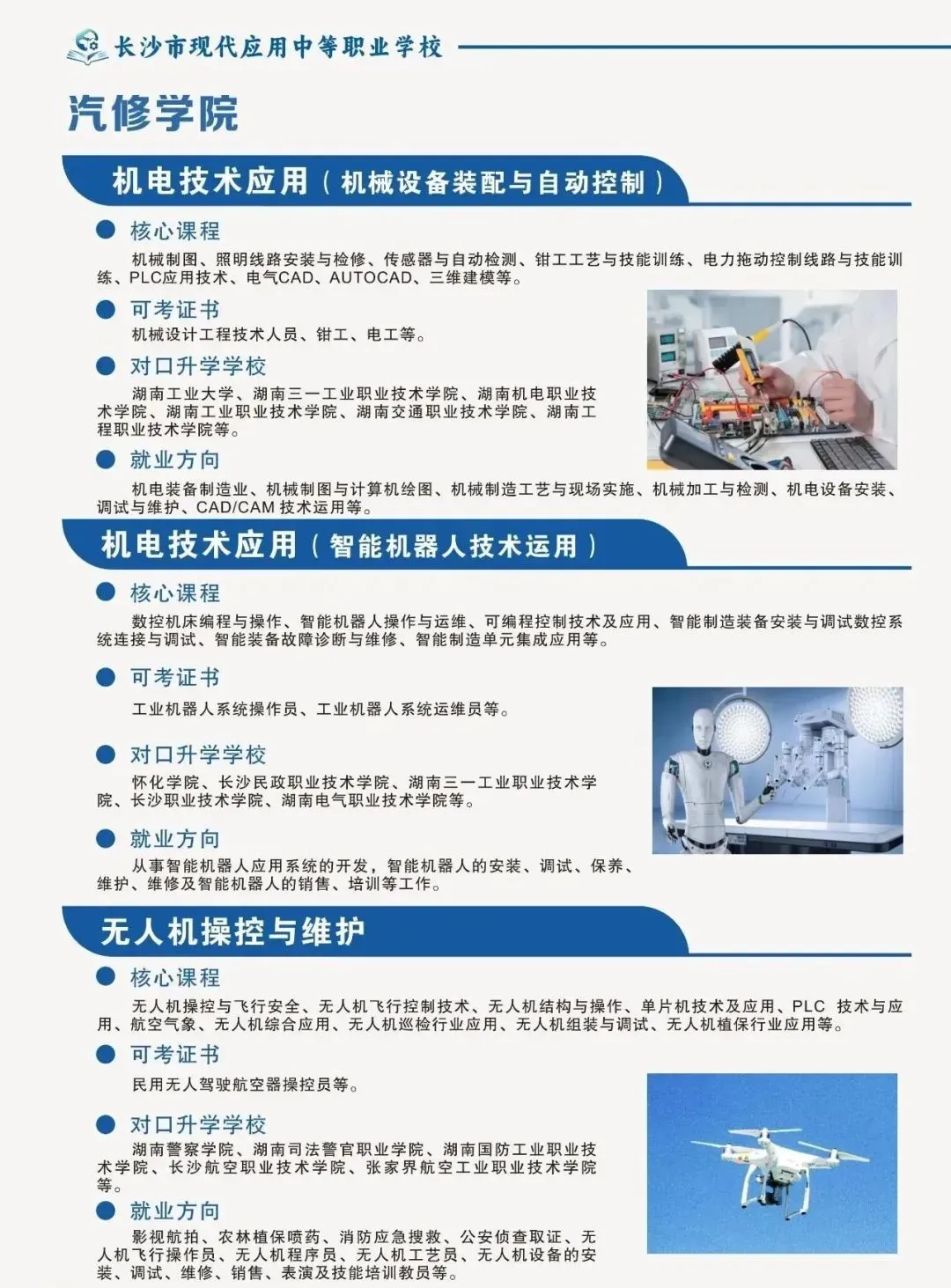 长沙市现代应用中等职业学校

汽修学院

机电技术应用（机械设备装配与自动控制）

核心课程

机械制图、照明线路安装与检修、传感器与自动检测、钳工工艺与技能训练、电力拖动控制线路与技能训练、PLC应用技术、电气CAD、AUTOCAD、三维建模等。

可考证书

机械设计工程技术人员、钳工、电工等。

对口升学学校

湖南工业大学、湖南三一工业职业技术学院、湖南机电职业技术学院、湖南工业职业技术学院、湖南交通职业技术学院、湖南工程职业技术学院等。

就业方向

机电装备制造业、机械制图与计算机绘图、机械制造工艺与现场实施、机械加工与检测、机电设备安装、调试与维护、CAD/CAM 技术运用等。

机电技术应用（智能机器人技术运用）

核心课程

数控机床编程与操作、智能机器人操作与运维、可编程控制技术及应用、智能制造装备安装与调试数控系统连接与调试、智能装备故障诊断与维修、智能制造单元集成应用等。

可考证书

工业机器人系统操作员、工业机器人系统运维员等。

对口升学学校

怀化学院、长沙民政职业技术学院、湖南三一工业职业技术学院、长沙职业技术学院、湖南电气职业技术学院等。

就业方向

从事智能机器人应用系统的开发，智能机器人的安装、调试、保养、维护、维修及智能机器人的销售、培训等工作。

无人机操控与维护

核心课程

无人机操控与飞行安全、无人机飞行控制技术、无人机结构与操作、单片机技术及应用、PLC 技术与应用、航空气象、无人机综合应用、无人机巡检行业应用、无人机组装与调试、无人机植保行业应用等。

可考证书

民用无人驾驶航空器操控员等。

对口升学学校

湖南警察学院、湖南司法警官职业学院、湖南国防工业职业技术学院、长沙航空职业技术学院、张家界航空工业职业技术学院等。

就业方向

影视航拍、农林植保喷药、消防应急搜救、公安侦查取证、无人机飞行操作员、无人机程序员、无人机工艺员、无人机设备的安装、调试、维修、销售、表演及技能培训教员等。