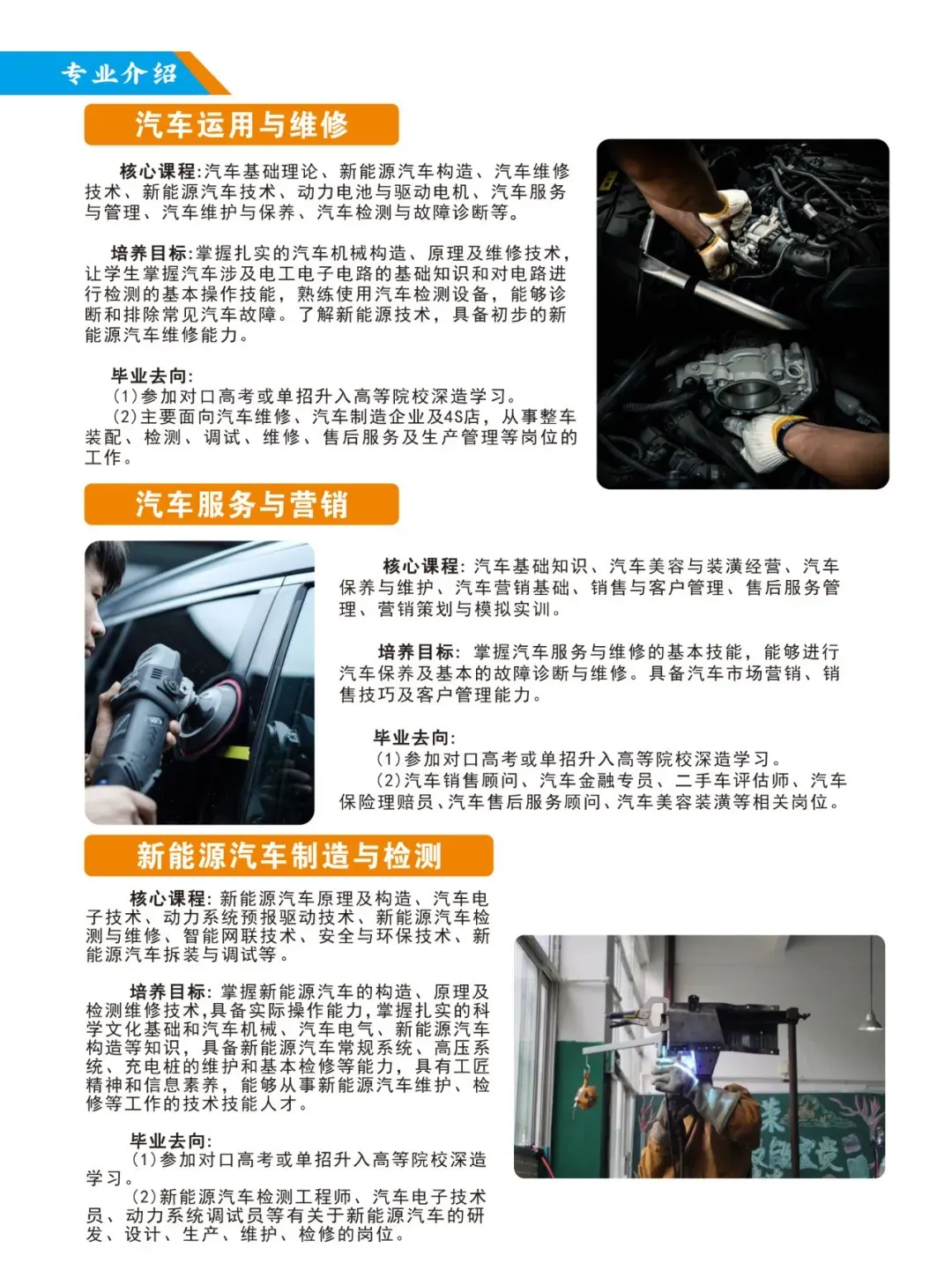 专业介绍

汽车运用与维修

核心课程:汽车基础理论、新能源汽车构造、汽车维修技术、新能源汽车技术、动力电池与驱动电机、汽车服务与管理、汽车维护与保养、汽车检测与故障诊断等。

培养目标:掌握扎实的汽车机械构造、原理及维修技术,让学生掌握汽车涉及电工电子电路的基础知识和对电路进行检测的基本操作技能,熟练使用汽车检测设备,能够诊断和排除常见汽车故障。了解新能源技术,具备初步的新能源汽车维修能力。

毕业去向:
(1)参加对口高考或单招升入高等院校深造学习。
(2)主要面向汽车维修、汽车制造企业及4S店,从事整车装配、检测、调试、维修、售后服务及生产管理等岗位的工作。

汽车服务与营销

核心课程:汽车基础知识、汽车美容与装潢经营、汽车保养与维护、汽车营销基础、销售与客户管理、售后服务管理、营销策划与模拟实训。

培养目标:掌握汽车服务与维修的基本技能,能够进行汽车保养及基本的故障诊断与维修。具备汽车市场营销、销售技巧及客户管理能力。

毕业去向:
(1)参加对口高考或单招升入高等院校深造学习。
(2)汽车销售顾问、汽车金融专员、二手车评估师、汽车保险理赔员、汽车售后服务顾问、汽车美容装潢等相关岗位。

新能源汽车制造与检测

核心课程:新能源汽车原理及构造、汽车电子技术、动力系统预报驱动技术、新能源汽车检测与维修、智能网联技术、安全与环保技术、新能源汽车拆装与调试等。

培养目标:掌握新能源汽车的构造、原理及检测维修技术,具备实际操作能力,掌握扎实的科学文化基础和汽车机械、汽车电气、新能源汽车构造等知识,具备新能源汽车常规系统、高压系统、充电桩的维护和基本检修等能力,具有工匠精神和信息素养,能够从事新能源汽车维护、检修等工作的技术技能人才。

毕业去向:
(1)参加对口高考或单招升入高等院校深造学习。
(2)新能源汽车检测工程师、汽车电子技术员、动力系统调试员等有关于新能源汽车的研发、设计、生产、维护、检修的岗位。