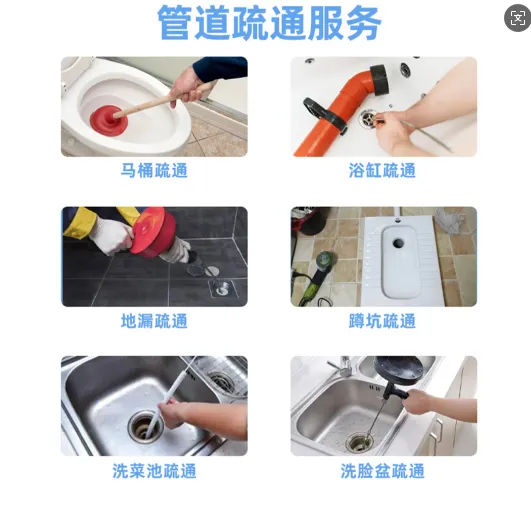 管道疏通服务

马桶疏通

浴缸疏通

地漏疏通

蹲坑疏通

洗菜池疏通

洗脸盆疏通