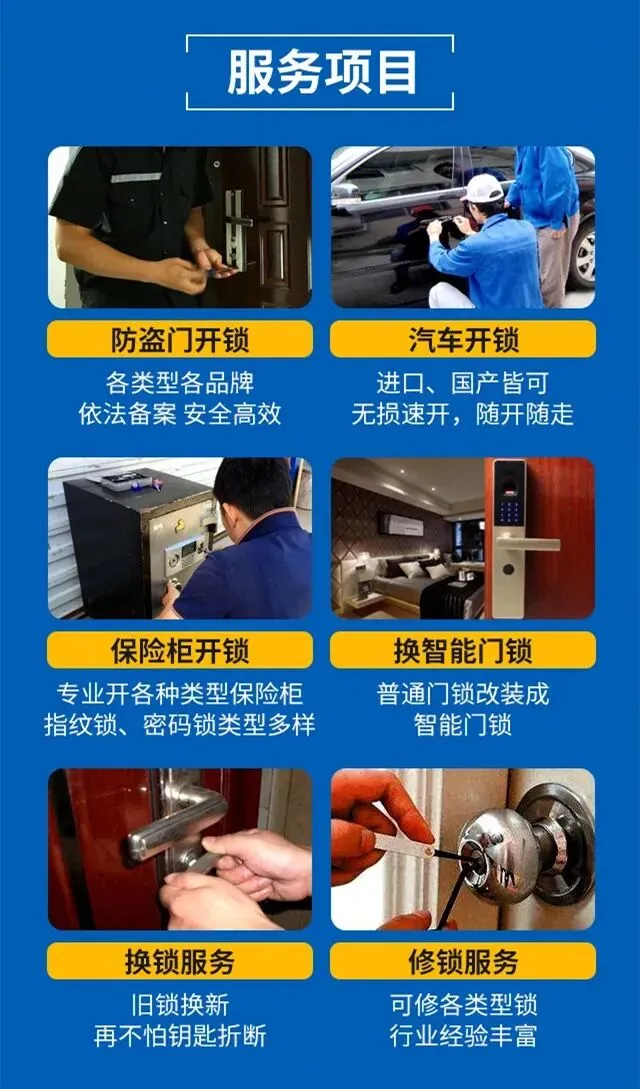 服务项目

防盗门开锁
各类型各品牌
依法备案 安全高效

汽车开锁
进口、国产皆可
无损速开，随开随走

保险柜开锁
专业开各种类型保险柜
指纹锁、密码锁类型多样

换智能门锁
普通门锁改装成
智能门锁

换锁服务
旧锁换新
再不怕钥匙折断

修锁服务
可修各类型锁
行业经验丰富