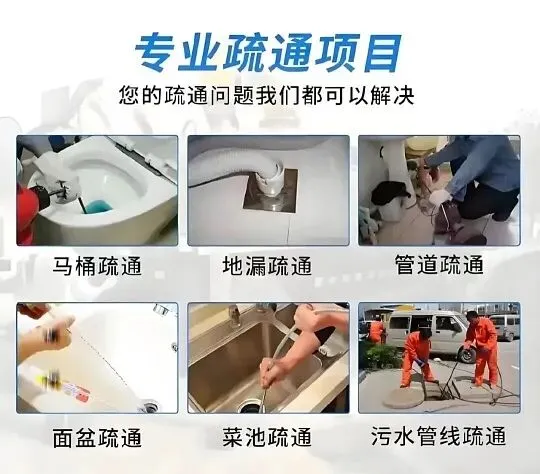 专业疏通项目
您的疏通问题我们都可以解决

马桶疏通
地漏疏通
管道疏通

面盆疏通
菜池疏通
污水管线疏通