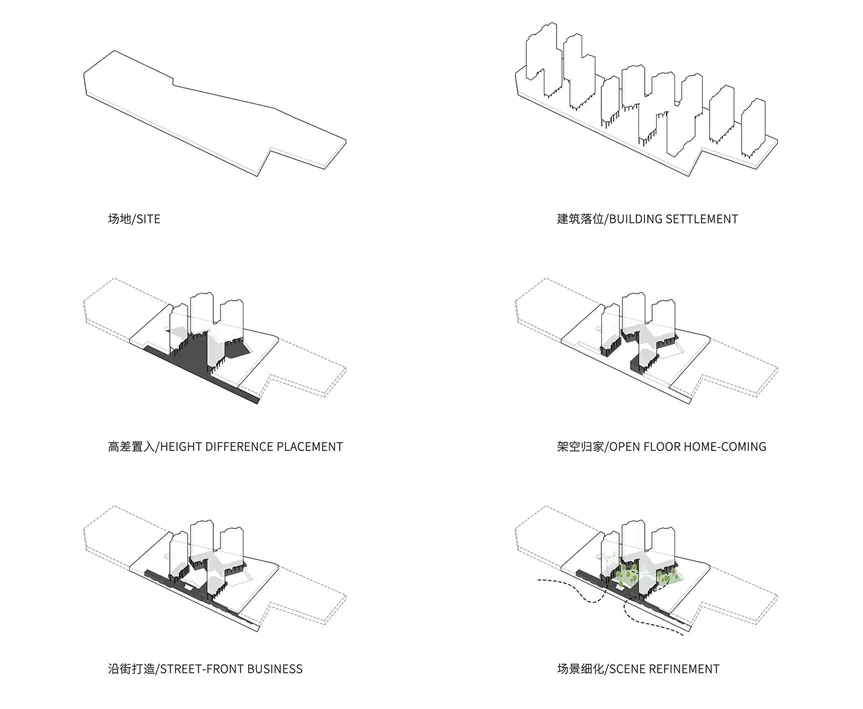 场地/SITE

建筑落位/BUILDING SETTLEMENT

高差置入/HEIGHT DIFFERENCE PLACEMENT

架空归家/OPEN FLOOR HOME-COMING

沿街打造/STREET-FRONT BUSINESS

场景细化/SCENE REFINEMENT