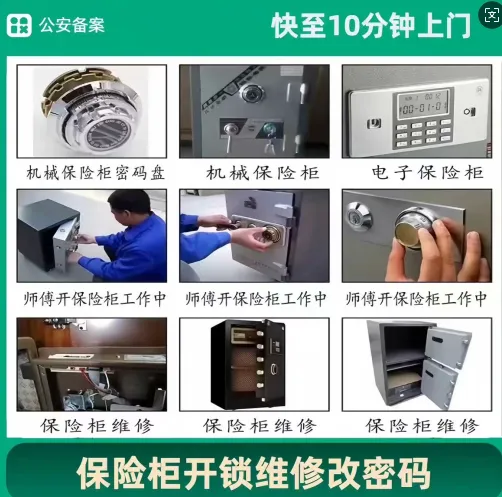 公安备案

快至10分钟上门

机械保险柜密码盘

机械保险柜

电子保险柜

师傅开保险柜工作中

师傅开保险柜工作中

师傅开保险柜工作中

保险柜维修

保险柜维修

保险柜维修

保险柜开锁维修改密码