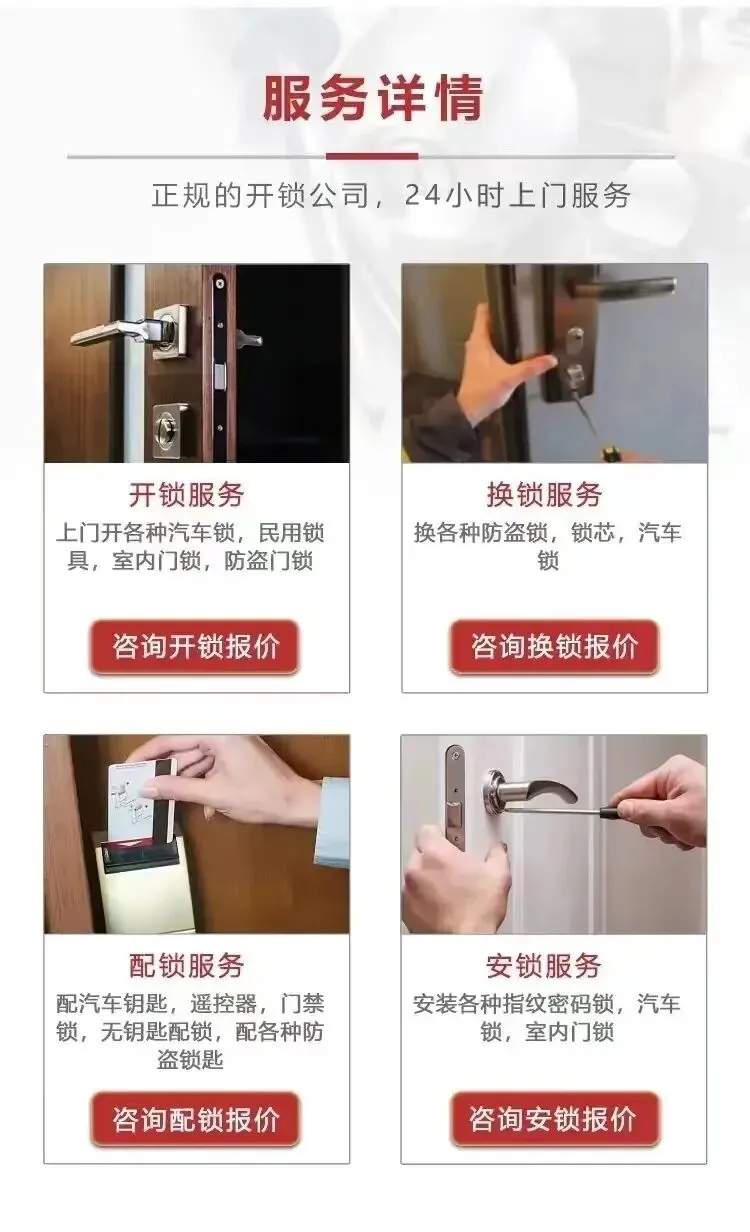 服务详情

正规的开锁公司，24小时上门服务

开锁服务

上门开各种汽车锁，民用锁具，室内门锁，防盗门锁

咨询开锁报价

换锁服务

换各种防盗锁，锁芯，汽车锁

咨询换锁报价

配锁服务

配汽车钥匙，遥控器，门禁锁，无钥匙配锁，配各种防盗锁匙

咨询配锁报价

安锁服务

安装各种指纹密码锁，汽车锁，室内门锁

咨询安锁报价