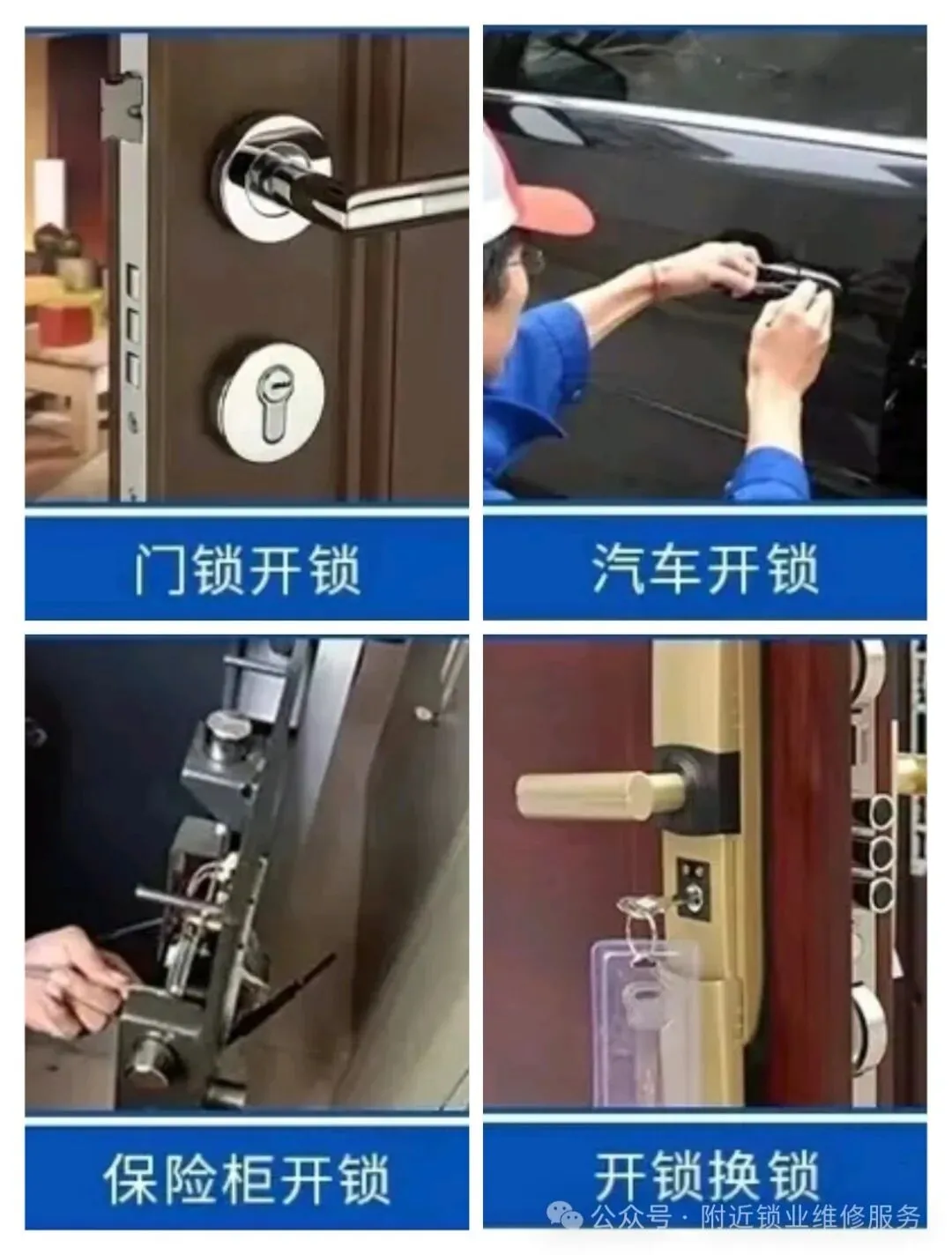 门锁开锁

汽车开锁

保险柜开锁

开锁换锁

公众号 · 附近锁业维修服务