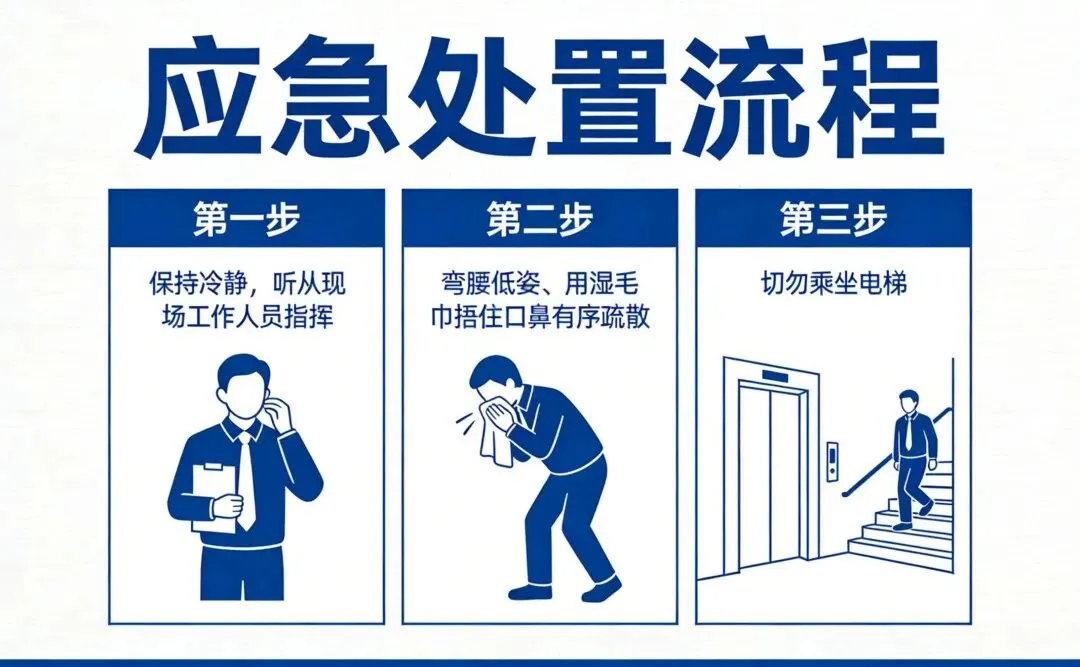 应急处置流程

第一步

保持冷静，听从现场工作人员指挥

第二步

弯腰低姿、用湿毛巾捂住口鼻有序疏散

第三步

切勿乘坐电梯