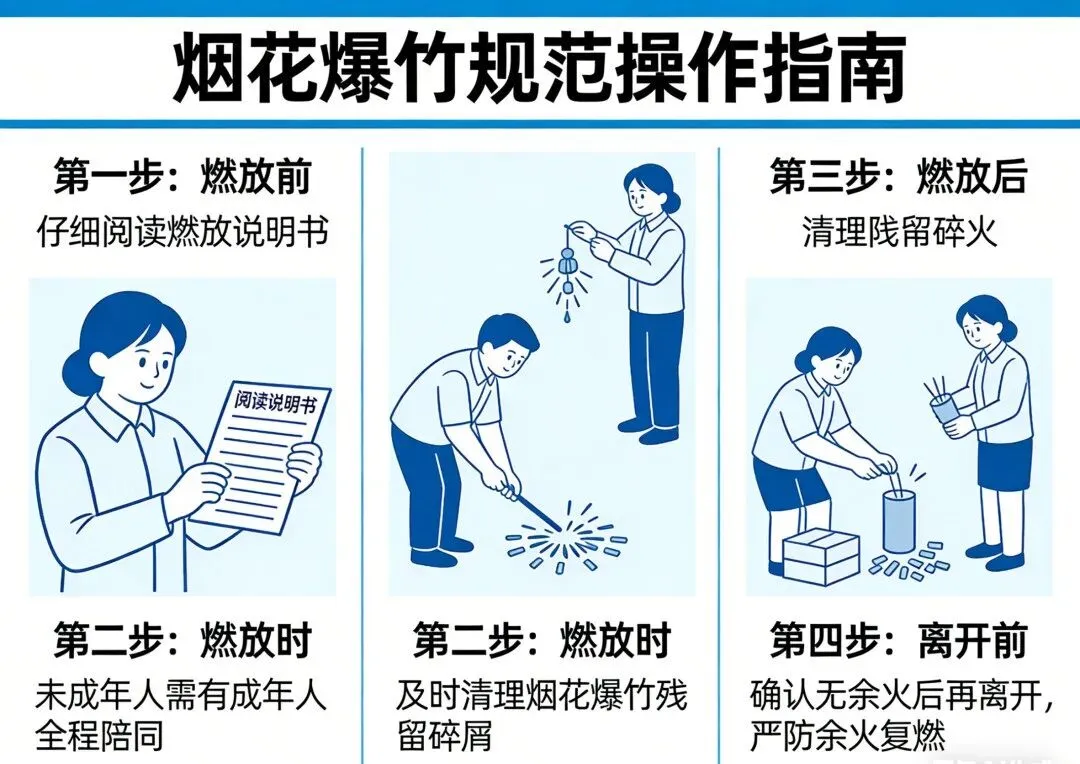 烟花爆竹规范操作指南

第一步：燃放前
仔细阅读燃放说明书

阅读说明书

第二步：燃放时
未成年人需有成年人全程陪同

第二步：燃放时
及时清理烟花爆竹残留碎屑

第三步：燃放后
清理残留碎火

第四步：离开前
确认无余火后再离开，严防余火复燃