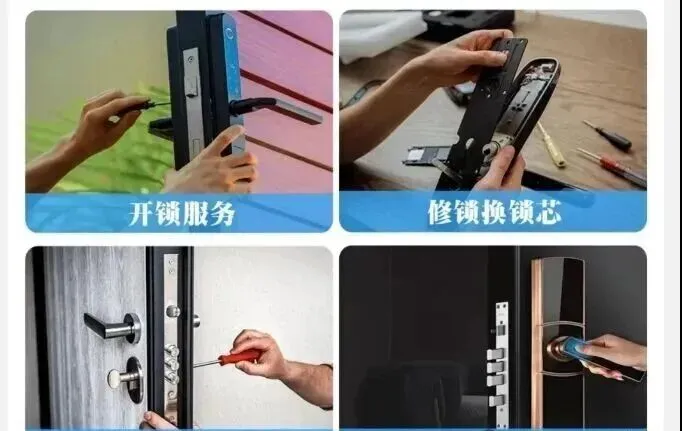 开锁服务

修锁换锁芯