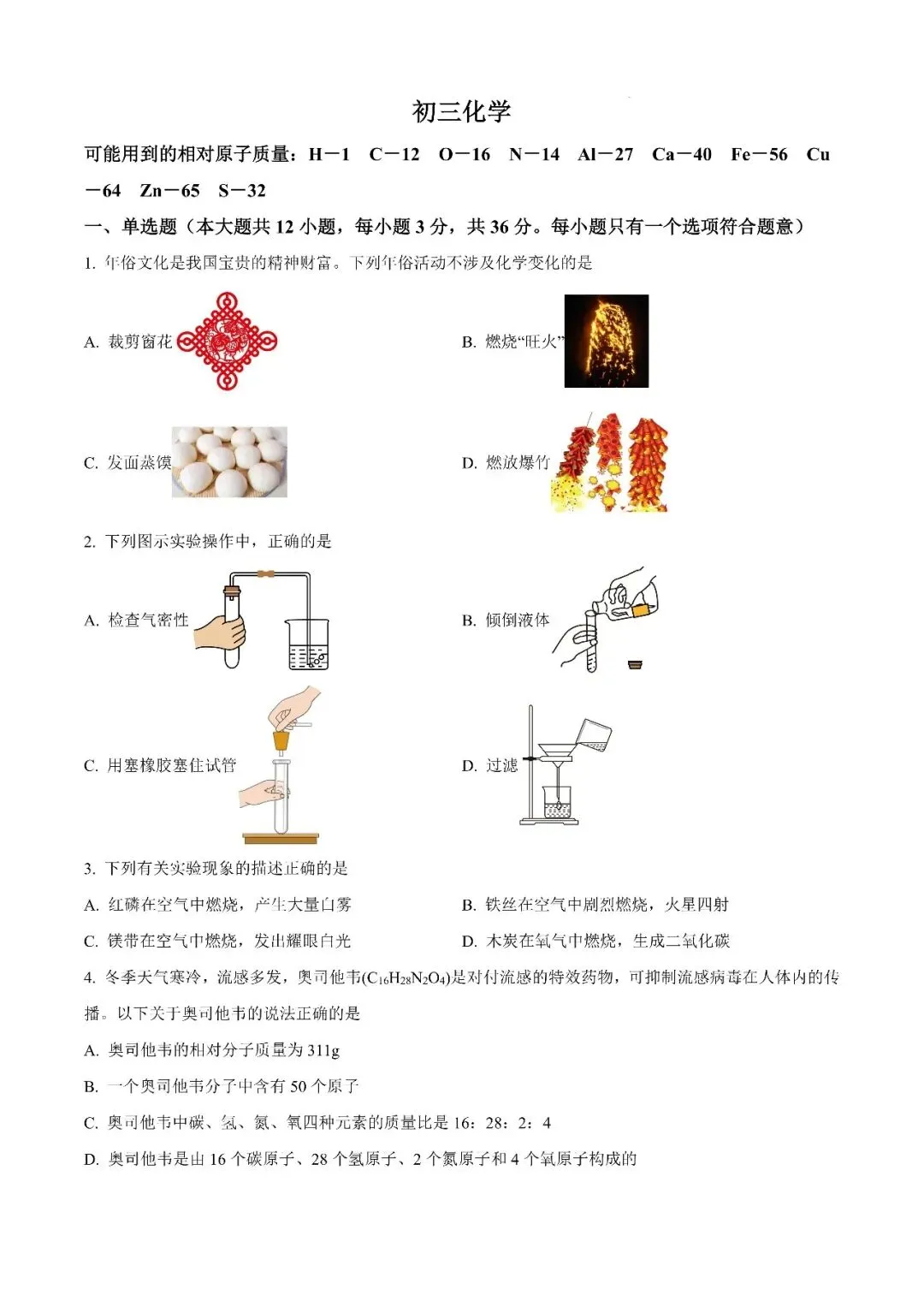 初三化学

可能用到的相对原子质量：H－1　C－12　O－16　N－14　Al－27　Ca－40　Fe－56　Cu－64　Zn－65　S－32

一、单选题（本大题共 12 小题，每小题 3 分，共 36 分。每小题只有一个选项符合题意）

1. 年俗文化是我国宝贵的精神财富。下列年俗活动不涉及化学变化的是

A. 裁剪窗花

B. 燃烧“旺火”

C. 发面蒸馍

D. 燃放爆竹

2. 下列图示实验操作中，正确的是

A. 检查气密性

B. 倾倒液体

C. 用塞橡胶塞住试管

D. 过滤

3. 下列有关实验现象的描述正确的是

A. 红磷在空气中燃烧，产生大量白雾

B. 铁丝在空气中剧烈燃烧，火星四射

C. 镁带在空气中燃烧，发出耀眼白光

D. 木炭在氧气中燃烧，生成二氧化碳

4. 冬季天气寒冷，流感多发，奥司他韦($C_{16}H_{28}N_2O_4$)是对付流感的特效药物，可抑制流感病毒在人体内的传播。以下关于奥司他韦的说法正确的是

A. 奥司他韦的相对分子质量为 311g

B. 一个奥司他韦分子中含有 50 个原子

C. 奥司他韦中碳、氢、氮、氧四种元素的质量比是 16：28：2：4

D. 奥司他韦是由 16 个碳原子、28 个氢原子、2 个氮原子和 4 个氧原子构成的