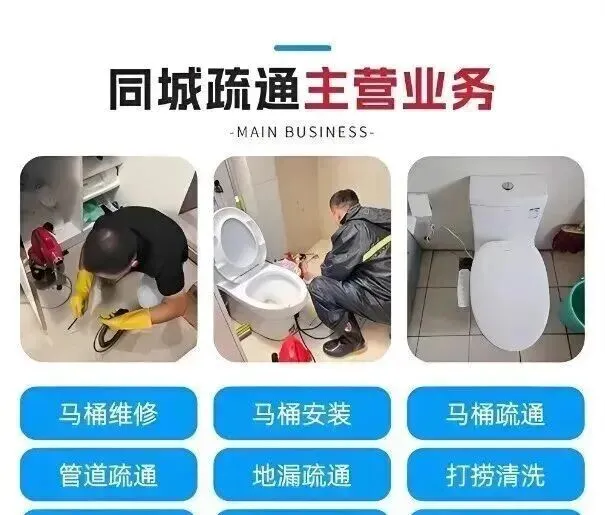 同城疏通主营业务

-MAIN BUSINESS-

马桶维修

马桶安装

马桶疏通

管道疏通

地漏疏通

打捞清洗