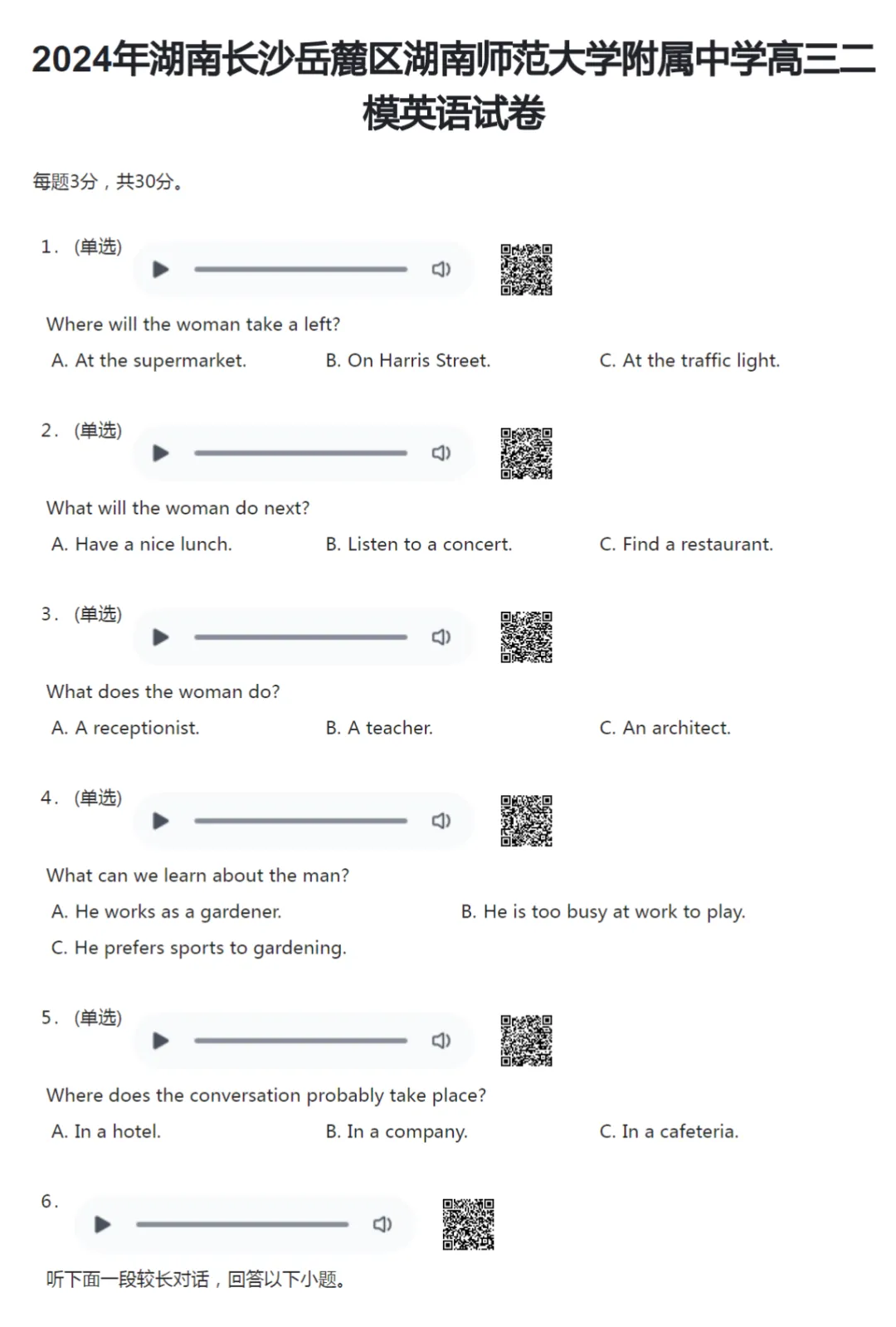 2024年湖南长沙岳麓区湖南师范大学附属中学高三二模英语试卷

每题3分，共30分。

1. (单选)

Where will the woman take a left?

A. At the supermarket.
B. On Harris Street.
C. At the traffic light.

2. (单选)

What will the woman do next?

A. Have a nice lunch.
B. Listen to a concert.
C. Find a restaurant.

3. (单选)

What does the woman do?

A. A receptionist.
B. A teacher.
C. An architect.

4. (单选)

What can we learn about the man?

A. He works as a gardener.
B. He is too busy at work to play.
C. He prefers sports to gardening.

5. (单选)

Where does the conversation probably take place?

A. In a hotel.
B. In a company.
C. In a cafeteria.

6.

听下面一段较长对话，回答以下小题。