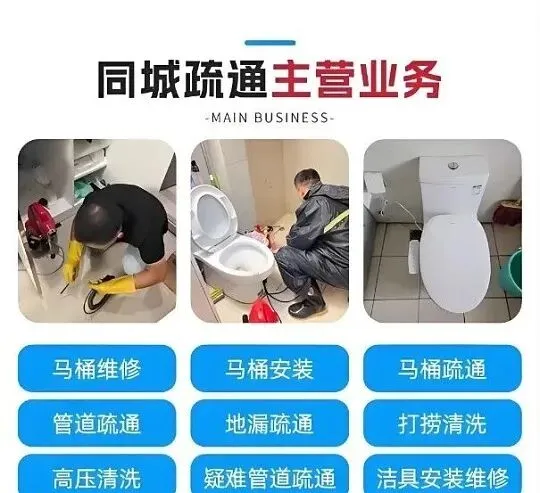 同城疏通主营业务

-MAIN BUSINESS-

马桶维修
马桶安装
马桶疏通
管道疏通
地漏疏通
打捞清洗
高压清洗
疑难管道疏通
洁具安装维修