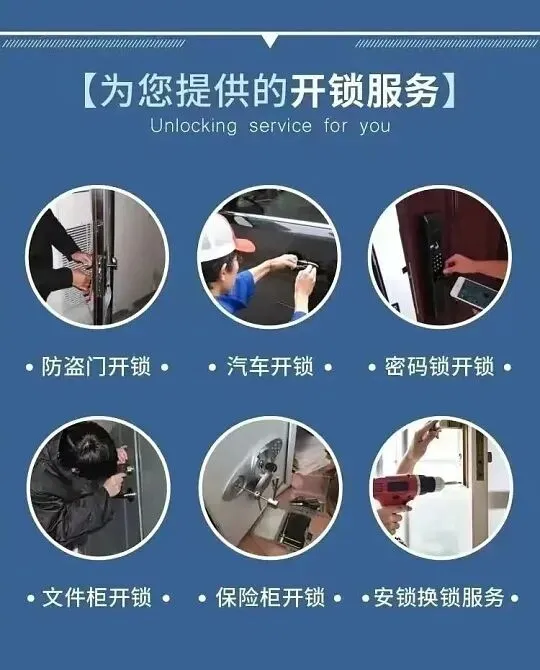 【为您提供的开锁服务】
Unlocking service for you

• 防盗门开锁 •

• 汽车开锁 •

• 密码锁开锁 •

• 文件柜开锁 •

• 保险柜开锁 •

• 安锁换锁服务 •