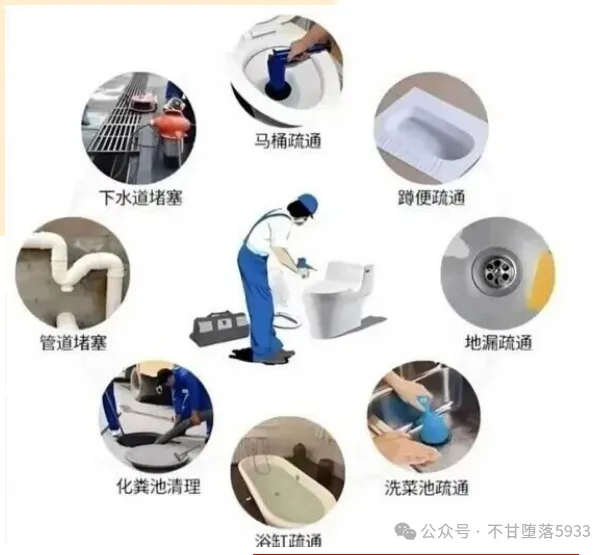 马桶疏通

下水道堵塞

蹲便疏通

管道堵塞

地漏疏通

化粪池清理

洗菜池疏通

浴缸疏通

公众号 · 不甘堕落5933