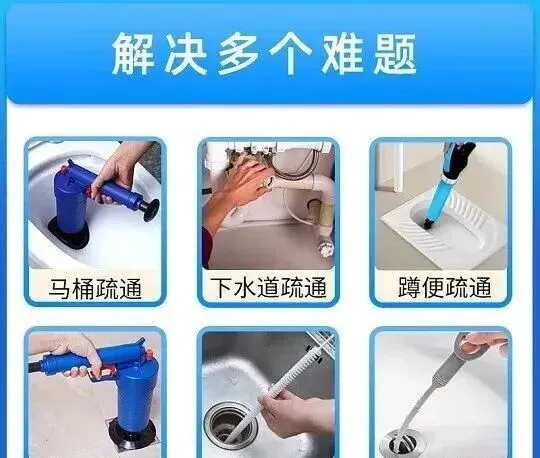 解决多个难题

马桶疏通

下水道疏通

蹲便疏通