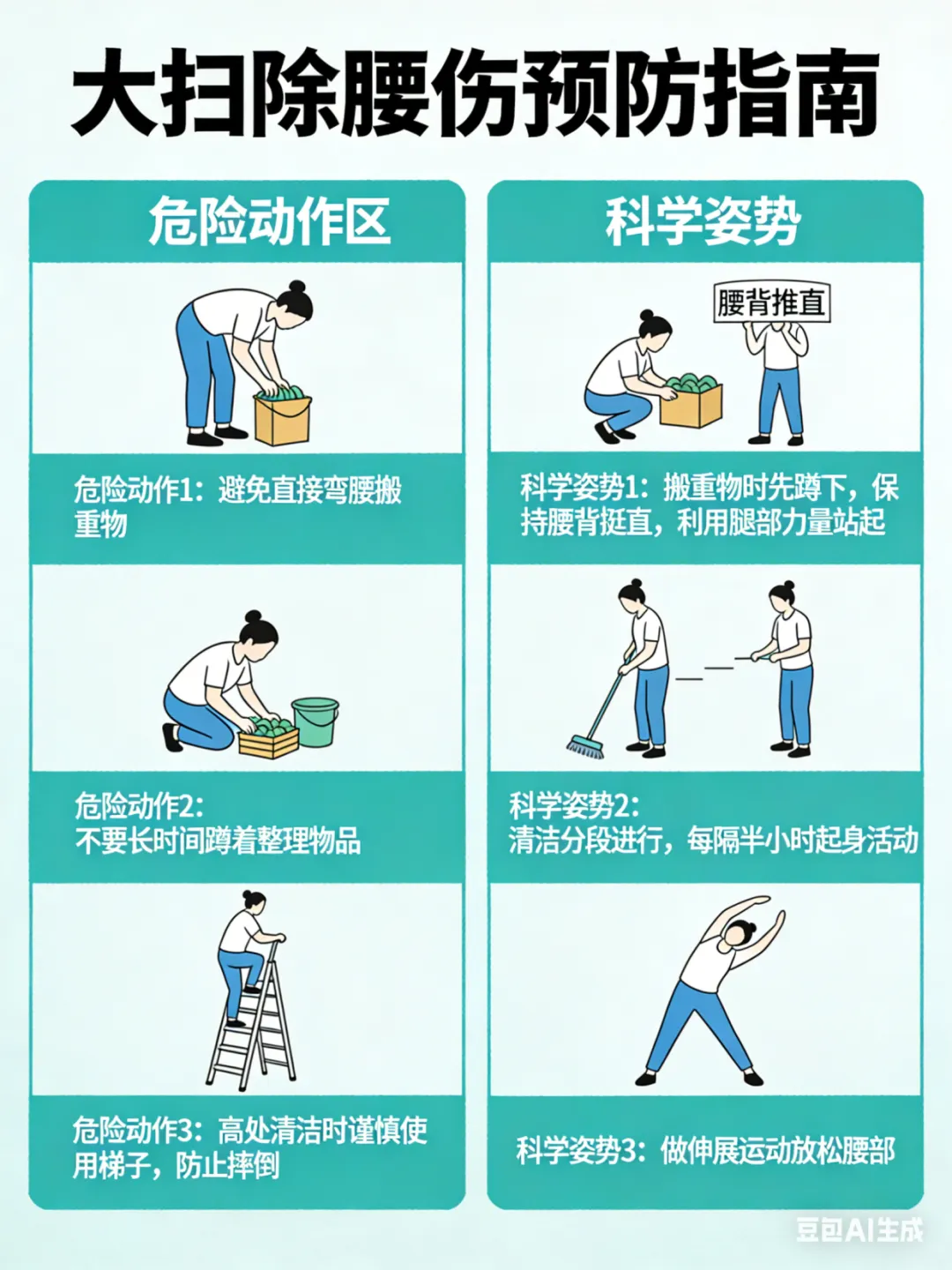 大扫除腰伤预防指南

危险动作区

危险动作1：避免直接弯腰搬重物

危险动作2：
不要长时间蹲着整理物品

危险动作3：高处清洁时谨慎使用梯子，防止摔倒

科学姿势

腰背推直

科学姿势1：搬重物时先蹲下，保持腰背挺直，利用腿部力量站起

科学姿势2：
清洁分段进行，每隔半小时起身活动

科学姿势3：做伸展运动放松腰部

豆包AI生成