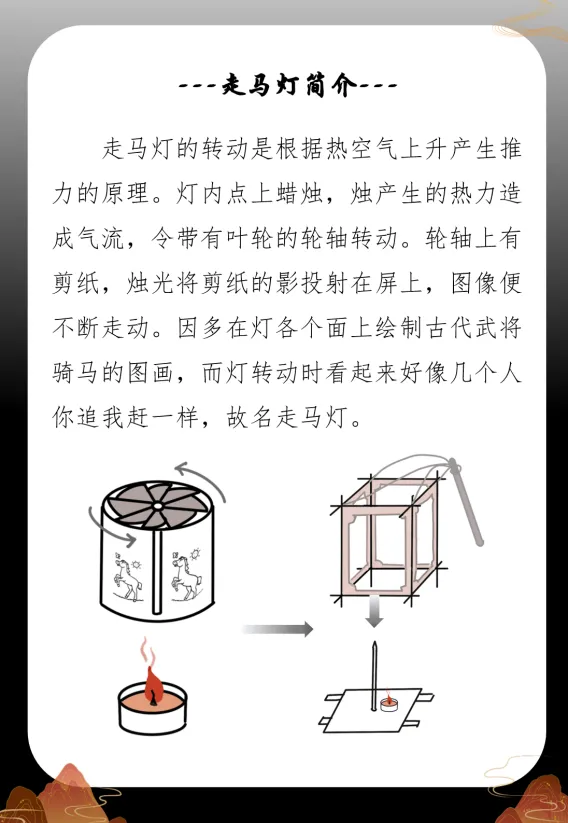 ---走马灯简介---

走马灯的转动是根据热空气上升产生推力的原理。灯内点上蜡烛，烛产生的热力造成气流，令带有叶轮的轮轴转动。轮轴上有剪纸，烛光将剪纸的影投射在屏上，图像便不断走动。因多在灯各个面上绘制古代武将骑马的图画，而灯转动时看起来好像几个人你追我赶一样，故名走马灯。