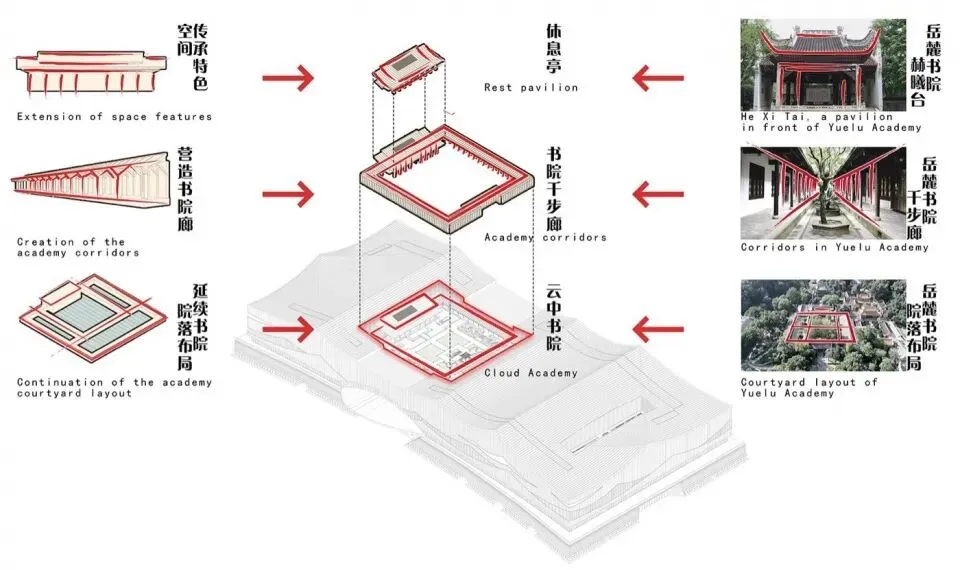 传承空间特色

Extension of space features

营造书院廊

Creation of the academy corridors

延续书院院落布局

Continuation of the academy courtyard layout

休息亭

Rest pavilion

书院千步廊

Academy corridors

云中书院

Cloud Academy

岳麓书院赫曦台

He Xi Tai, a pavilion in front of Yuelu Academy

岳麓书院千步廊

Corridors in Yuelu Academy

岳麓书院院落布局

Courtyard layout of Yuelu Academy