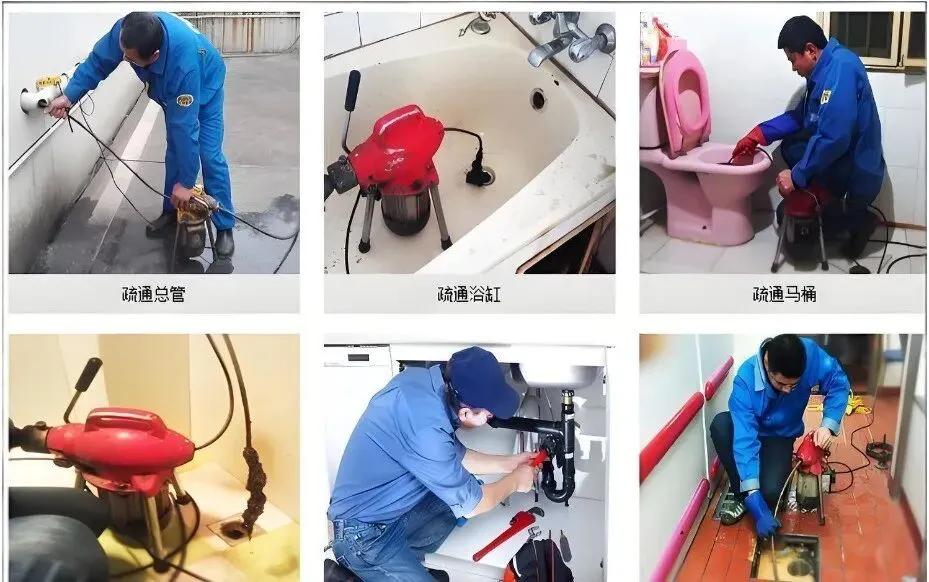 疏通总管

疏通浴缸

疏通马桶