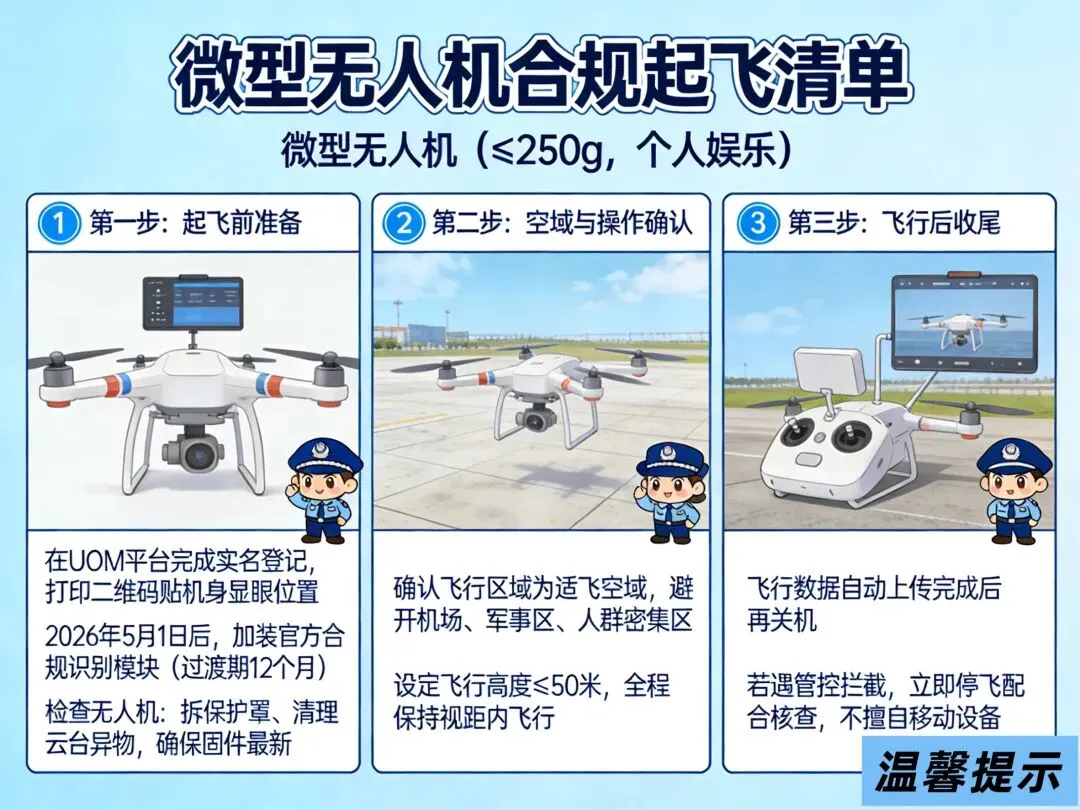 微型无人机合规起飞清单

微型无人机（≤250g，个人娱乐）

1 第一步：起飞前准备

在UOM平台完成实名登记，打印二维码贴机身显眼位置

2026年5月1日后，加装官方合规识别模块（过渡期12个月）

检查无人机：拆保护罩、清理云台异物，确保固件最新

2 第二步：空域与操作确认

确认飞行区域为适飞空域，避开机场、军事区、人群密集区

设定飞行高度≤50米，全程保持视距内飞行

3 第三步：飞行后收尾

飞行数据自动上传完成后再关机

若遇管控拦截，立即停飞配合核查，不擅自移动设备

温馨提示