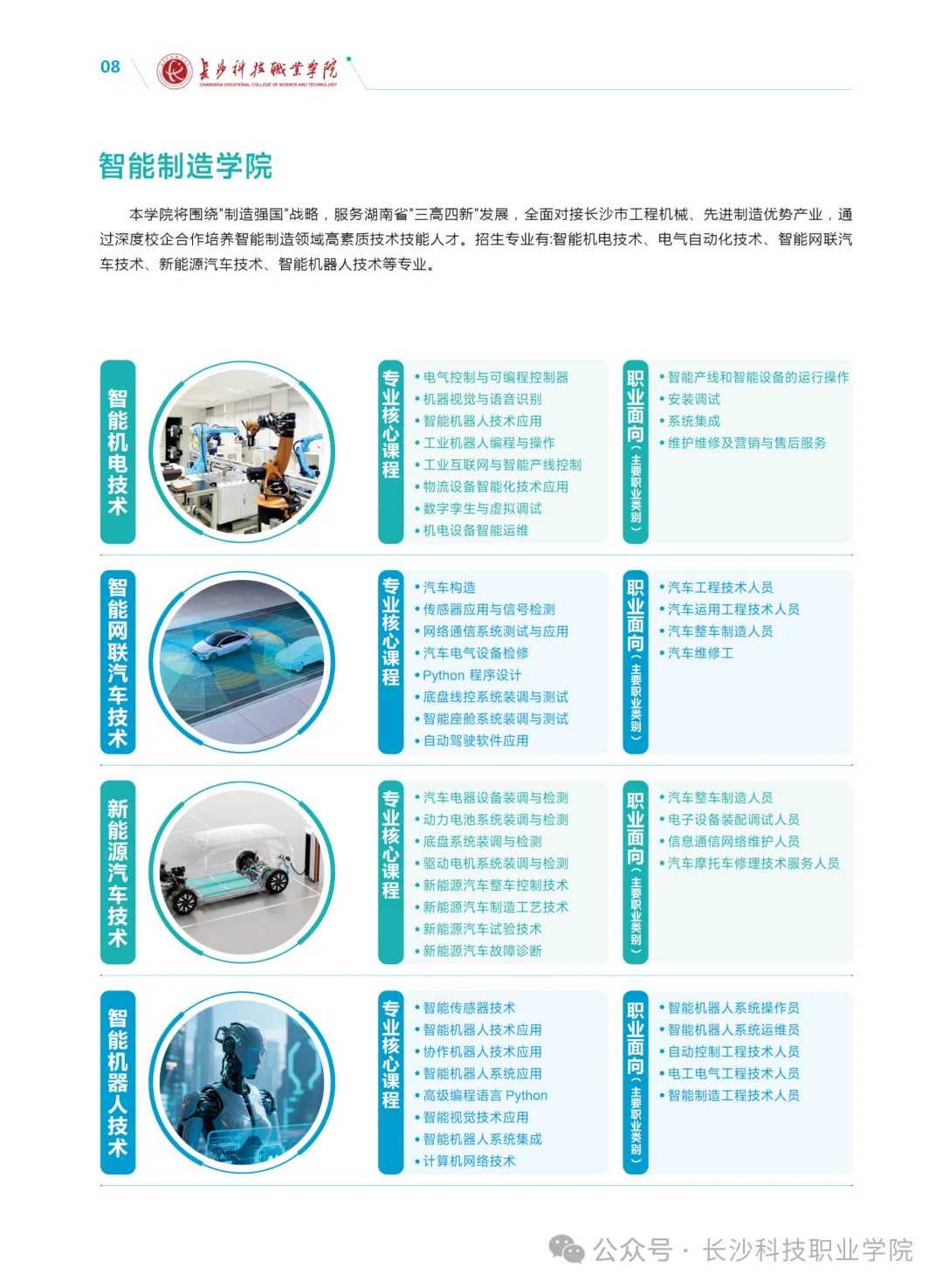 08 长沙科技职业学院 CHANGSHA VOCATIONAL COLLEGE OF SCIENCE AND TECHNOLOGY

智能制造学院

本学院将围绕"制造强国"战略，服务湖南省"三高四新"发展，全面对接长沙市工程机械、先进制造优势产业，通过深度校企合作培养智能制造领域高素质技术技能人才。招生专业有:智能机电技术、电气自动化技术、智能网联汽车技术、新能源汽车技术、智能机器人技术等专业。

智能机电技术

专业核心课程
• 电气控制与可编程控制器
• 机器视觉与语音识别
• 智能机器人技术应用
• 工业机器人编程与操作
• 工业互联网与智能产线控制
• 物流设备智能化技术应用
• 数字孪生与虚拟调试
• 机电设备智能运维

职业面向（主要职业类别）
• 智能产线和智能设备的运行操作
• 安装调试
• 系统集成
• 维护维修及营销与售后服务

智能网联汽车技术

专业核心课程
• 汽车构造
• 传感器应用与信号检测
• 网络通信系统测试与应用
• 汽车电气设备检修
• Python 程序设计
• 底盘线控系统装调与测试
• 智能座舱系统装调与测试
• 自动驾驶软件应用

职业面向（主要职业类别）
• 汽车工程技术人员
• 汽车运用工程技术人员
• 汽车整车制造人员
• 汽车维修工

新能源汽车技术

专业核心课程
• 汽车电器设备装调与检测
• 动力电池系统装调与检测
• 底盘系统装调与检测
• 驱动电机系统装调与检测
• 新能源汽车整车控制技术
• 新能源汽车制造工艺技术
• 新能源汽车试验技术
• 新能源汽车故障诊断

职业面向（主要职业类别）
• 汽车整车制造人员
• 电子设备装配调试人员
• 信息通信网络维护人员
• 汽车摩托车修理技术服务人员

智能机器人技术

专业核心课程
• 智能传感器技术
• 智能机器人技术应用
• 协作机器人技术应用
• 智能机器人系统应用
• 高级编程语言 Python
• 智能视觉技术应用
• 智能机器人系统集成
• 计算机网络技术

职业面向（主要职业类别）
• 智能机器人系统操作员
• 智能机器人系统运维员
• 自动控制工程技术人员
• 电工电气工程技术人员
• 智能制造工程技术人员

公众号 · 长沙科技职业学院