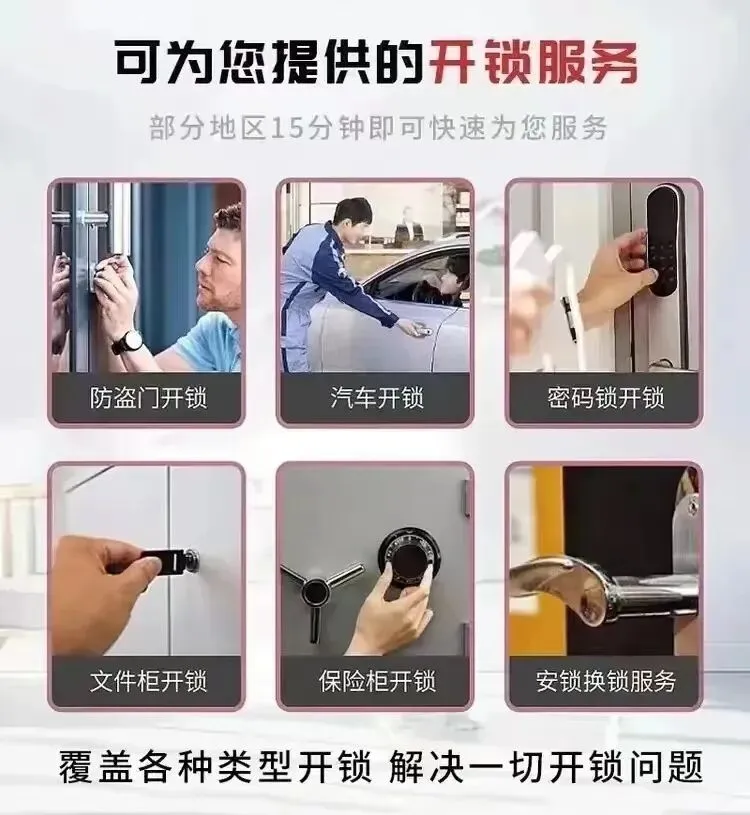 可为您提供的开锁服务

部分地区15分钟即可快速为您服务

防盗门开锁

汽车开锁

密码锁开锁

文件柜开锁

保险柜开锁

安锁换锁服务

覆盖各种类型开锁 解决一切开锁问题