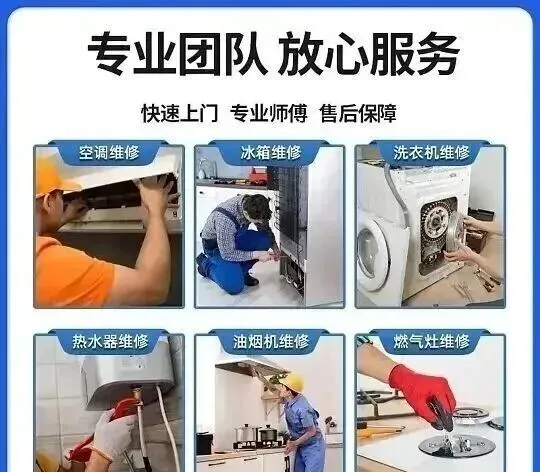 专业团队 放心服务

快速上门 专业师傅 售后保障

空调维修

冰箱维修

洗衣机维修

热水器维修

油烟机维修

燃气灶维修