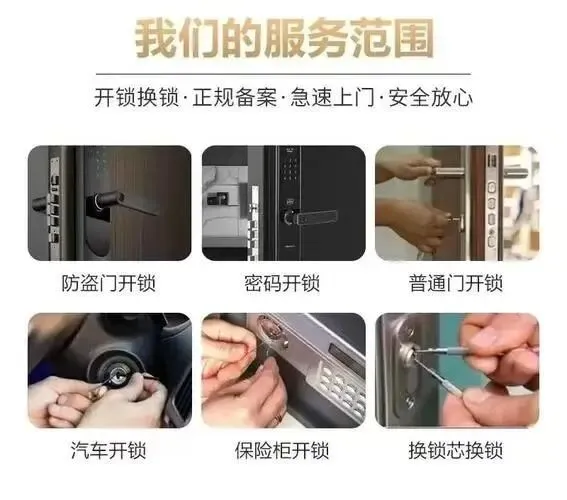 我们的服务范围

开锁换锁·正规备案·急速上门·安全放心

防盗门开锁

密码开锁

普通门开锁

汽车开锁

保险柜开锁

换锁芯换锁