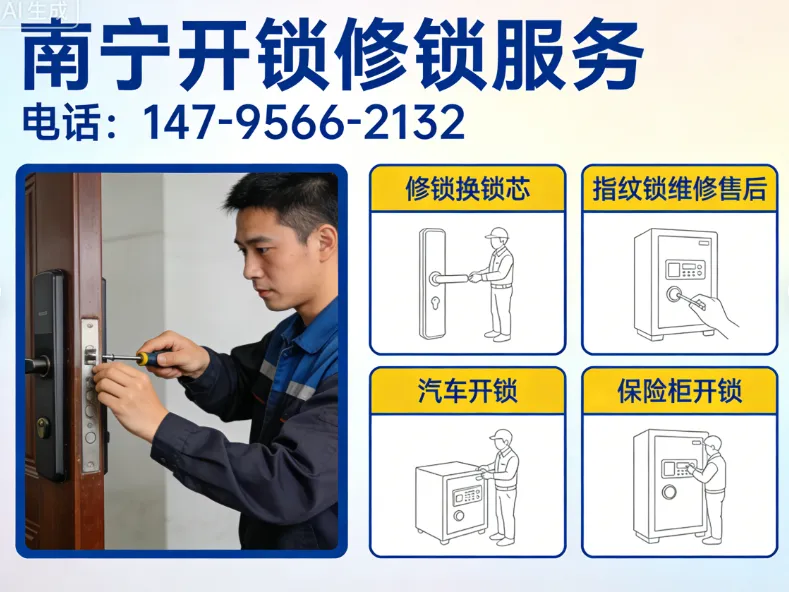 AI生成

南宁开锁修锁服务

电话：147-9566-2132

修锁换锁芯

指纹锁维修售后

汽车开锁

保险柜开锁