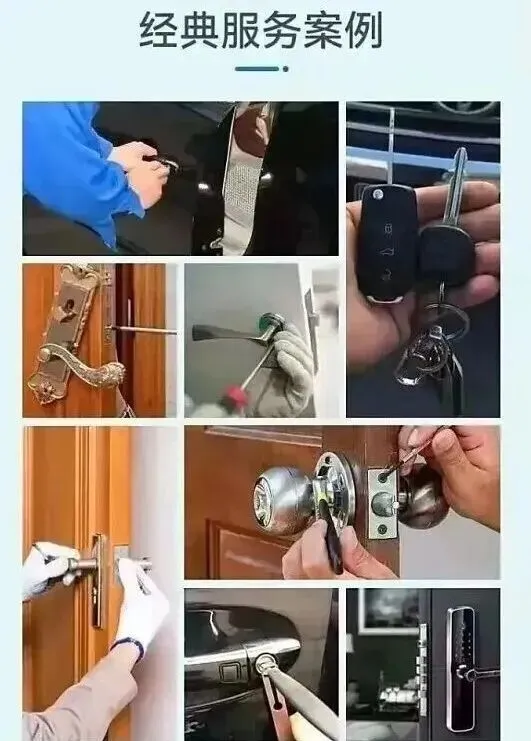 经典服务案例