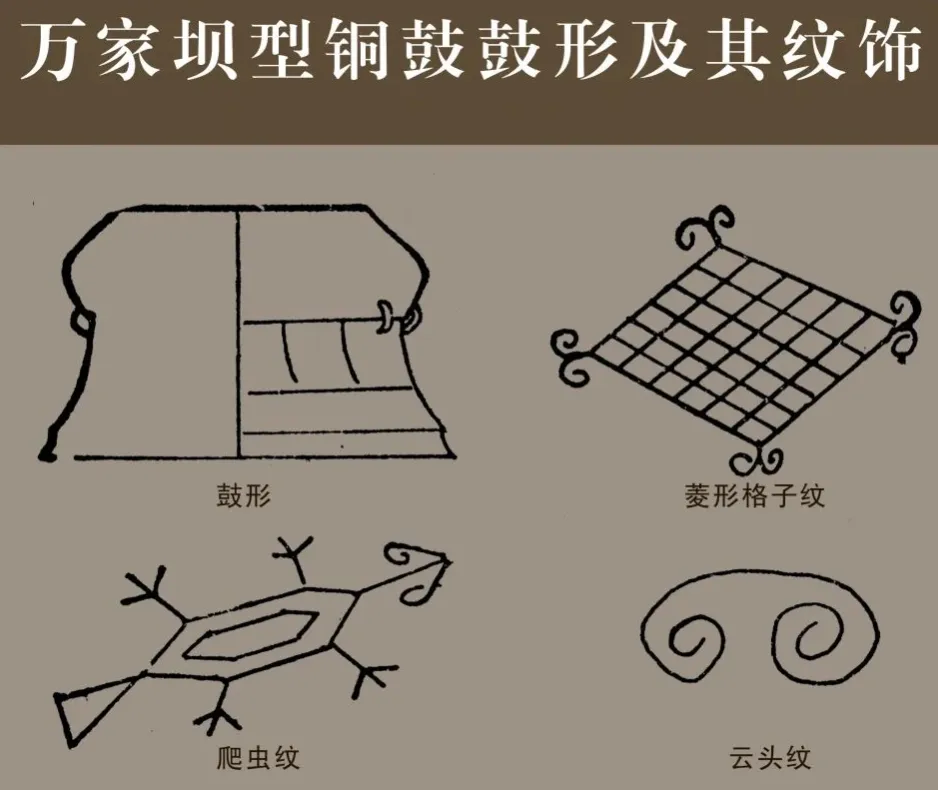 万家坝型铜鼓鼓形及其纹饰

鼓形

菱形格子纹

爬虫纹

云头纹