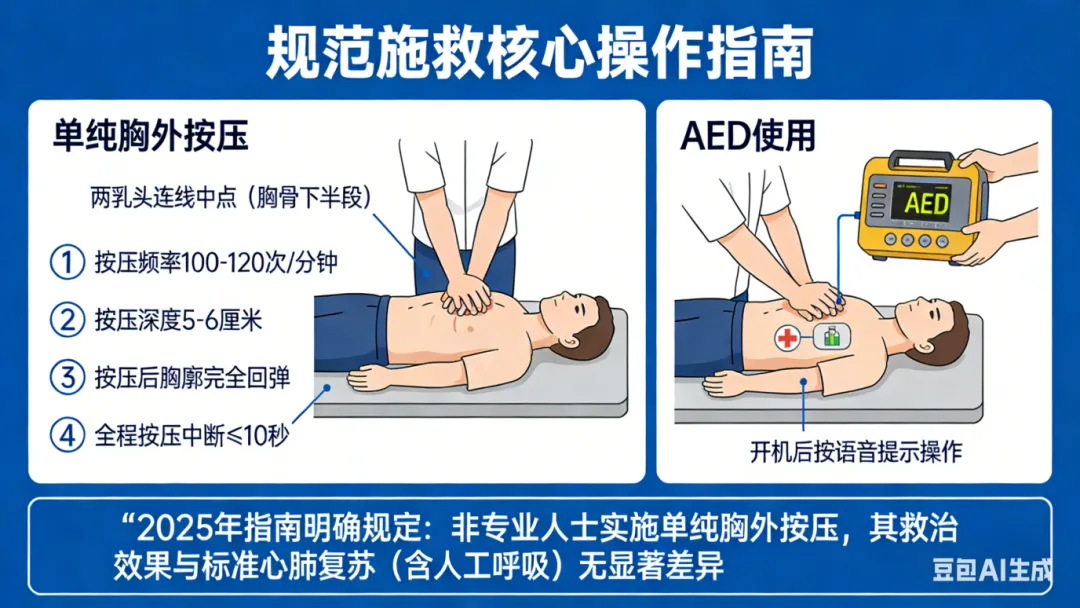 规范施救核心操作指南

单纯胸外按压

两乳头连线中点（胸骨下半段）

① 按压频率100-120次/分钟

② 按压深度5-6厘米

③ 按压后胸廓完全回弹

④ 全程按压中断≤10秒

AED使用

AED

开机后按语音提示操作

“2025年指南明确规定：非专业人士实施单纯胸外按压，其救治效果与标准心肺复苏（含人工呼吸）无显著差异

豆包AI生成