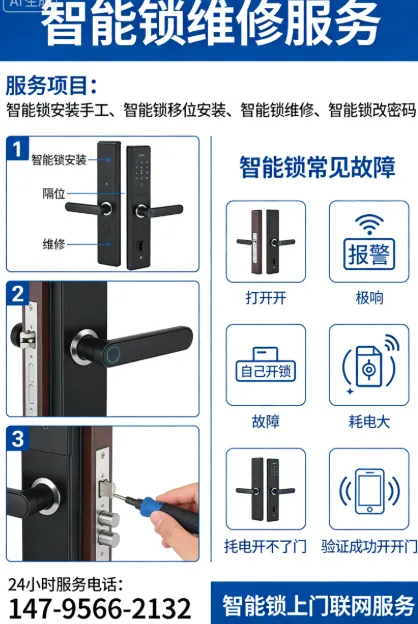 AI生成

智能锁维修服务

服务项目：
智能锁安装手工、智能锁移位安装、智能锁维修、智能锁改密码

1
智能锁安装
隔位
维修

2

3

智能锁常见故障

打开开

报警
极响

自己开锁
故障

耗电大

托电开不了门

验证成功开开门

24小时服务电话：
147-9566-2132

智能锁上门联网服务