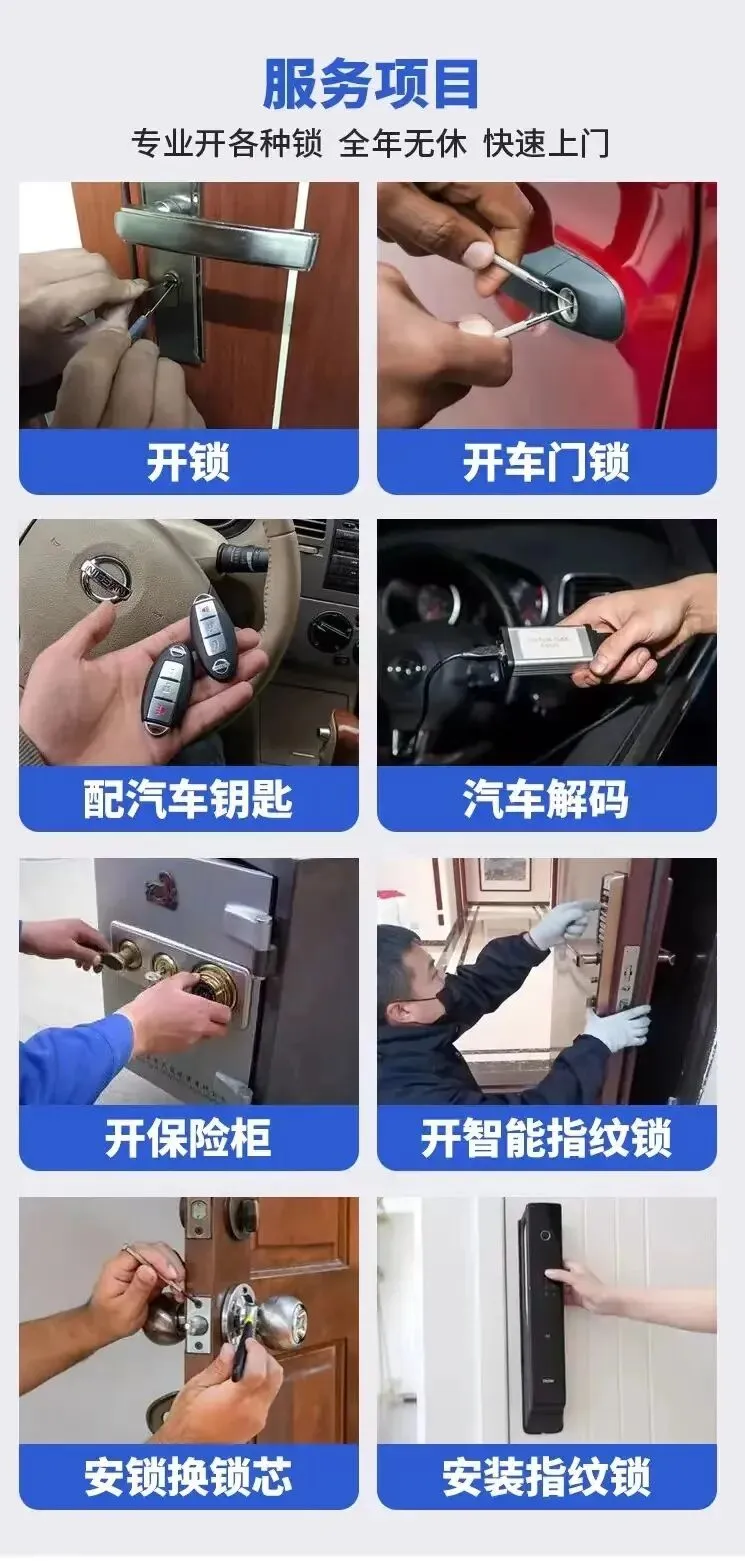 服务项目

专业开各种锁 全年无休 快速上门

开锁

开车门锁

NISSAN

配汽车钥匙

汽车解码

开保险柜

开智能指纹锁

安锁换锁芯

安装指纹锁