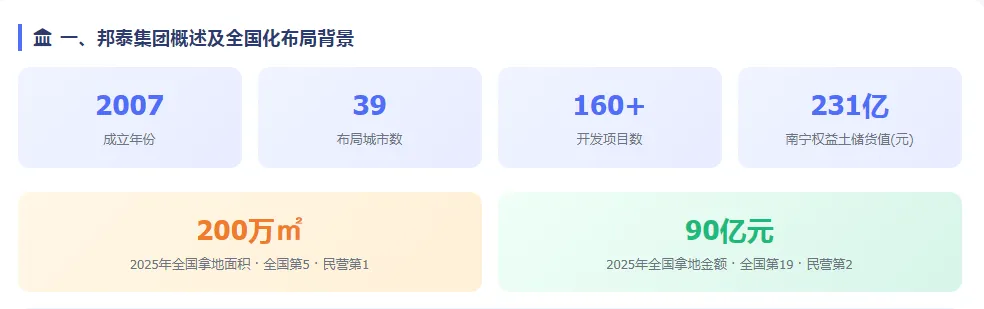 一、邦泰集团概述及全国化布局背景

2007
成立年份

39
布局城市数

160+
开发项目数

231亿
南宁权益土储货值(元)

200万㎡
2025年全国拿地面积 · 全国第5 · 民营第1

90亿元
2025年全国拿地金额 · 全国第19 · 民营第2