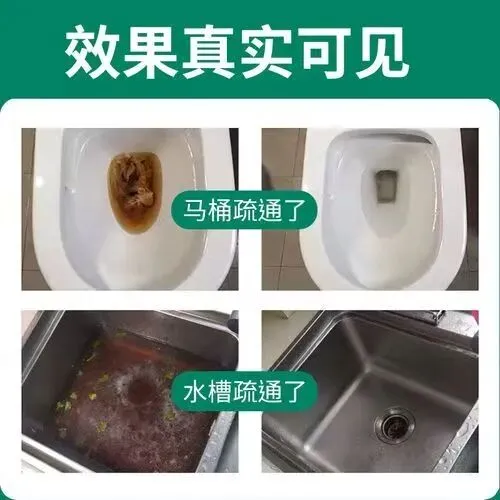 效果真实可见

马桶疏通了

水槽疏通了