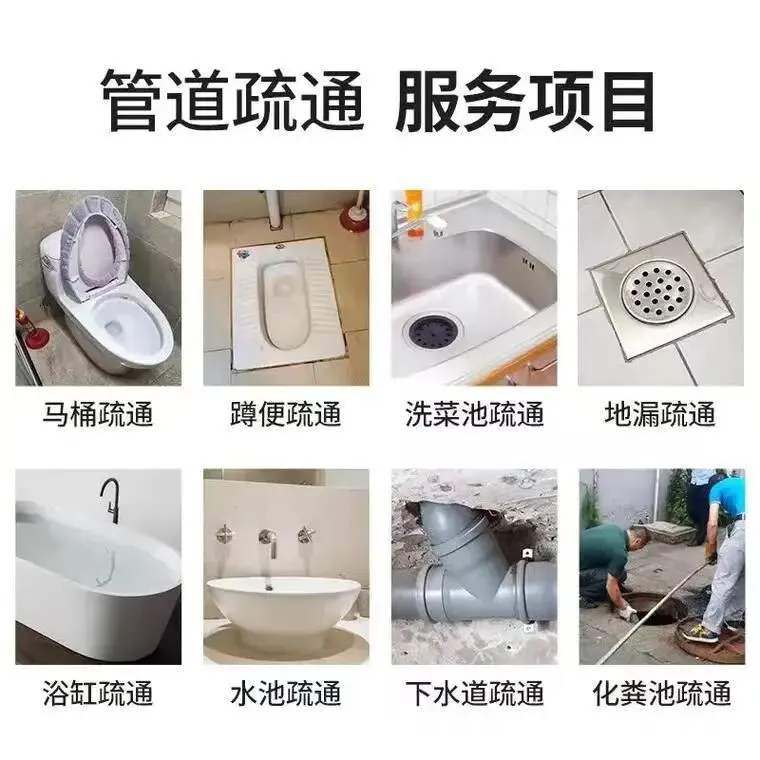 管道疏通 服务项目

马桶疏通

蹲便疏通

洗菜池疏通

地漏疏通

浴缸疏通

水池疏通

下水道疏通

化粪池疏通