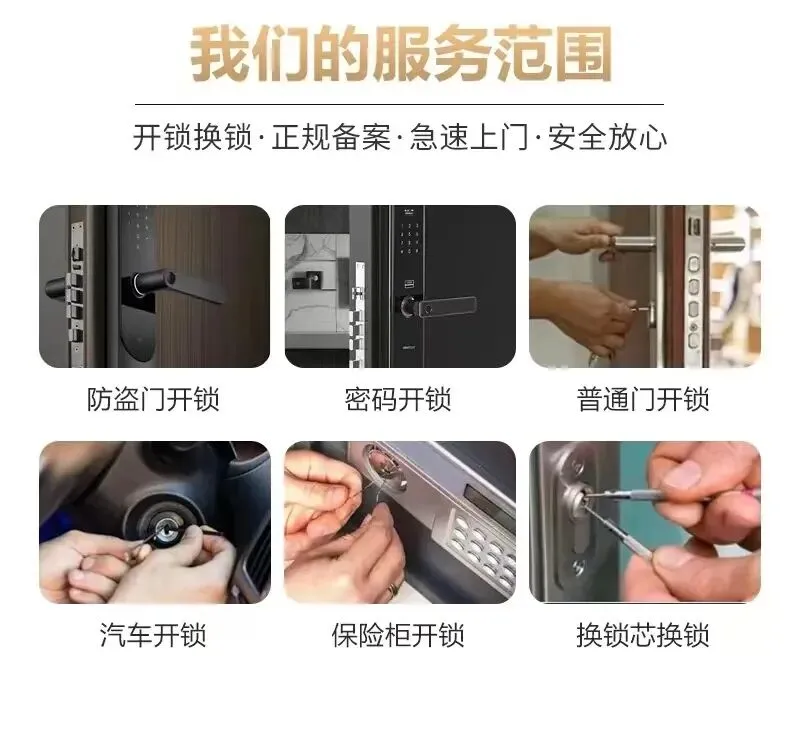 我们的服务范围

开锁换锁·正规备案·急速上门·安全放心

防盗门开锁

密码开锁

普通门开锁

汽车开锁

保险柜开锁

换锁芯换锁