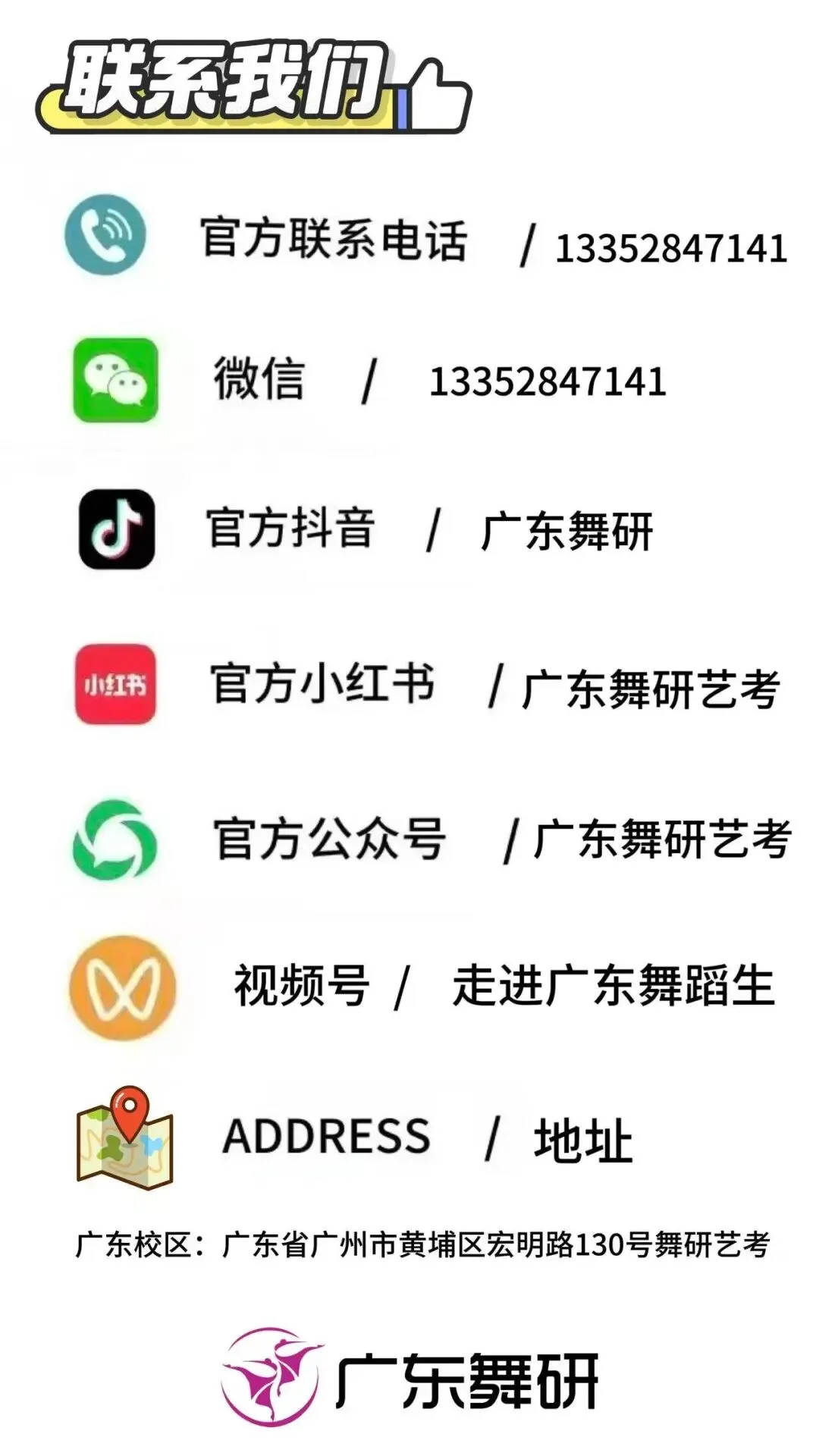 联系我们

官方联系电话 / 13352847141

微信 / 13352847141

官方抖音 / 广东舞研

小红书

官方小红书 / 广东舞研艺考

官方公众号 / 广东舞研艺考

视频号 / 走进广东舞蹈生

ADDRESS / 地址

广东校区：广东省广州市黄埔区宏明路130号舞研艺考

广东舞研